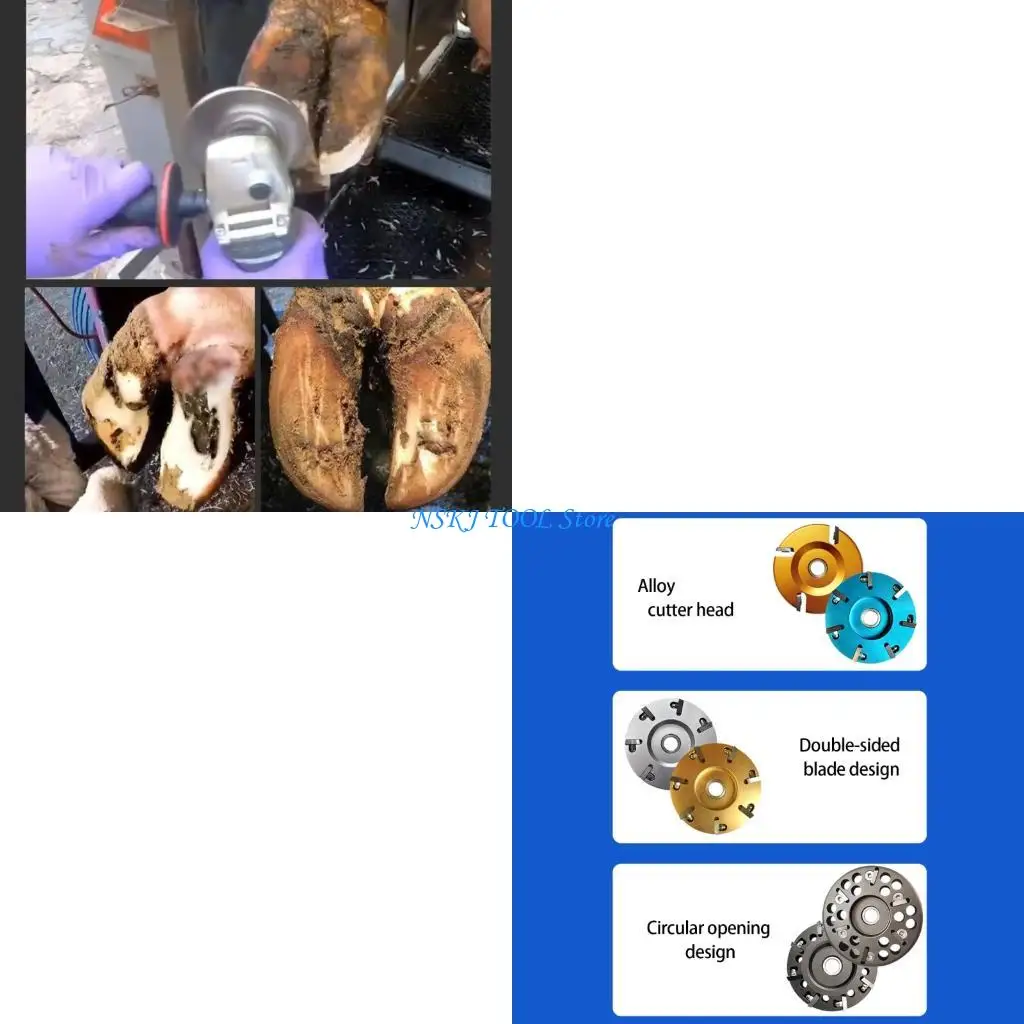 NSKJ TOOL Store

Alloy cutter head

Double-sided blade design

Circular opening design