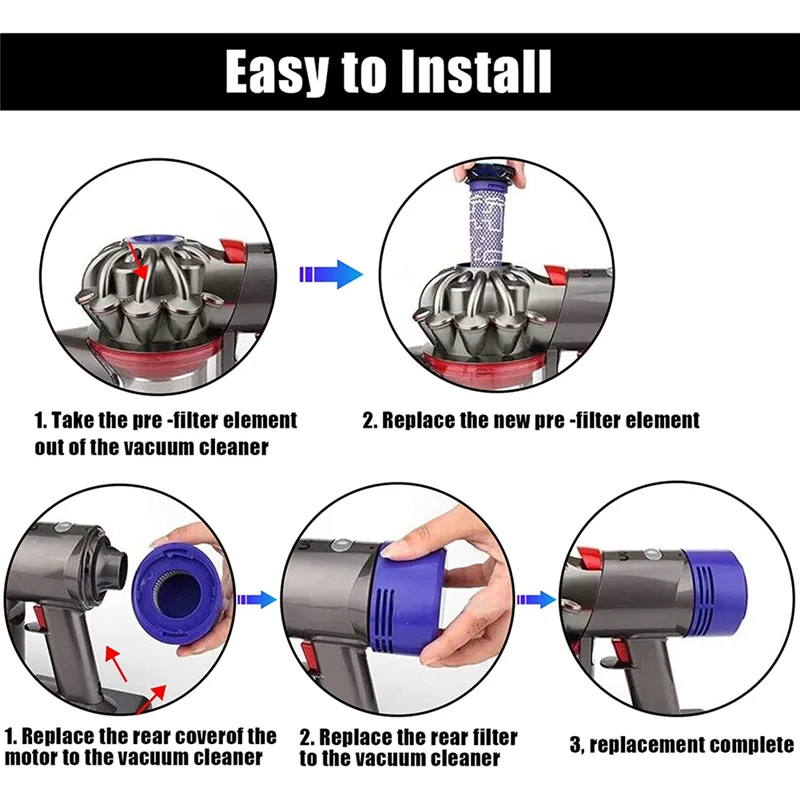 Easy to Install

1. Take the pre -filter element out of the vacuum cleaner

2. Replace the new pre -filter element

1. Replace the rear coverof the motor to the vacuum cleaner

2. Replace the rear filter to the vacuum cleaner

3, replacement complete