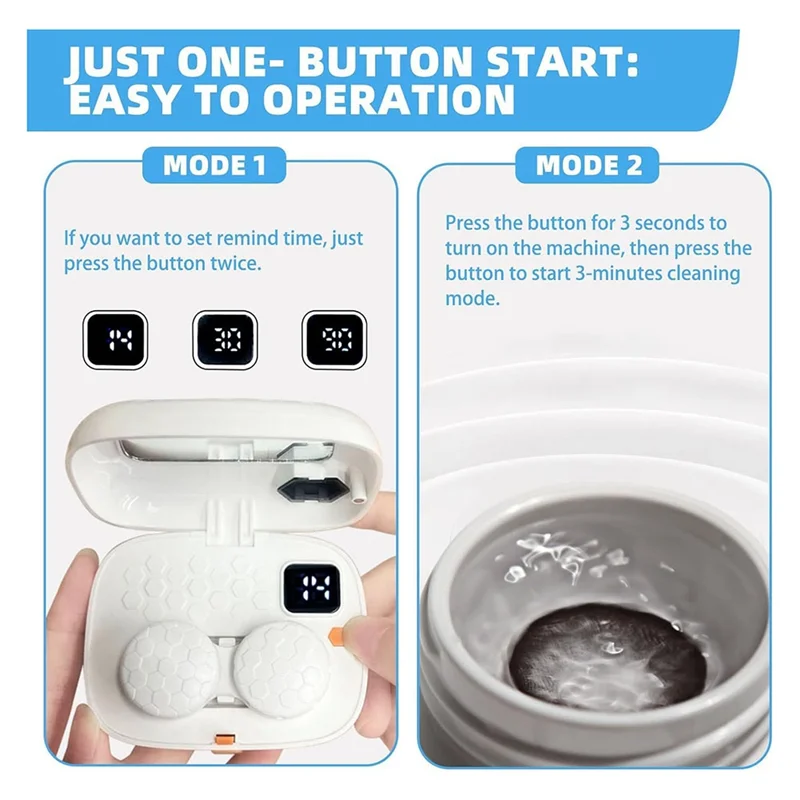 JUST ONE- BUTTON START: EASY TO OPERATION

MODE 1

If you want to set remind time, just press the button twice.

14

30

90

14

MODE 2

Press the button for 3 seconds to turn on the machine, then press the button to start 3-minutes cleaning mode.