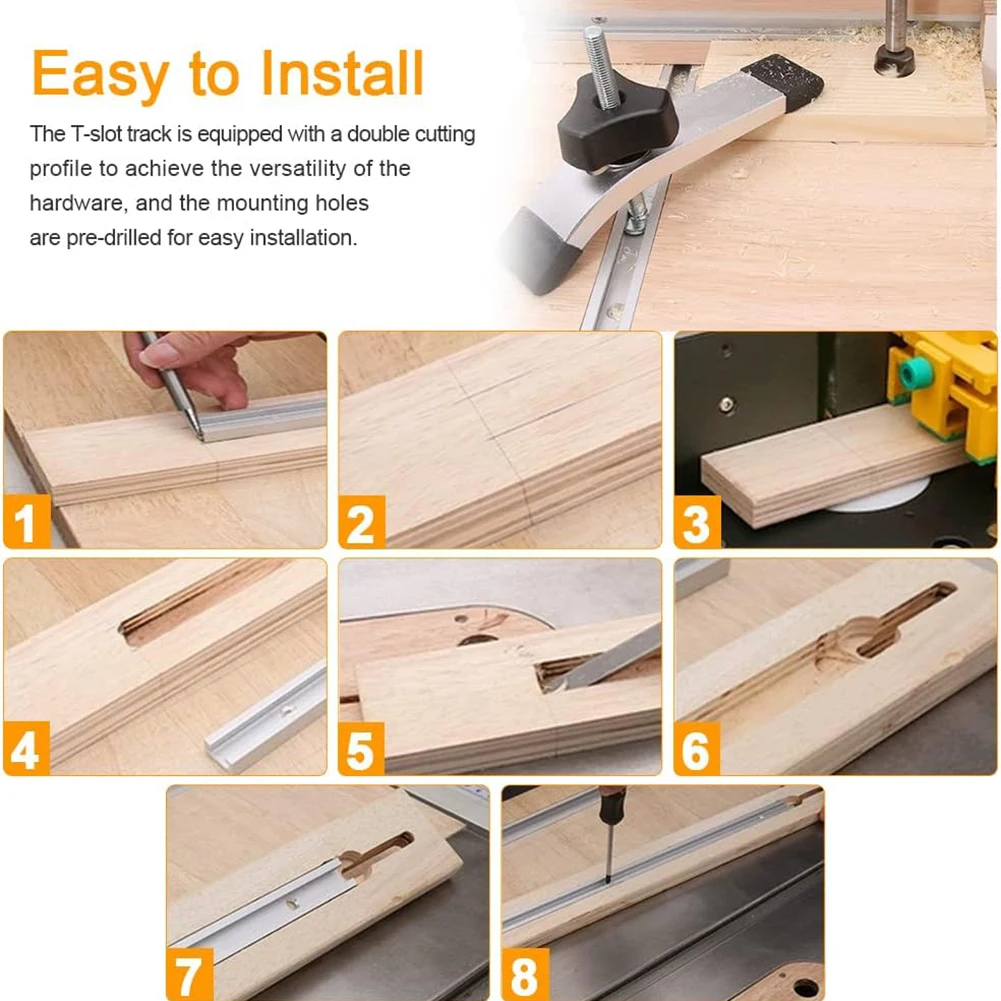 Easy to Install

The T-slot track is equipped with a double cutting profile to achieve the versatility of the hardware, and the mounting holes are pre-drilled for easy installation.

1

2

3

4

5

6

7

8