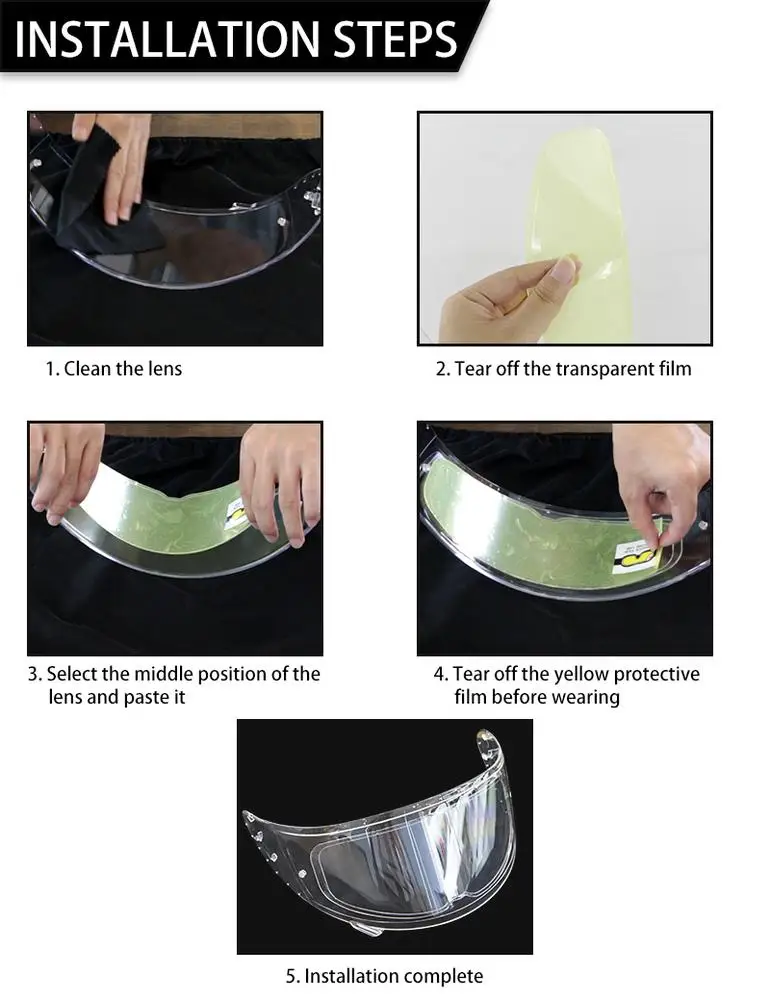 INSTALLATION STEPS

1. Clean the lens

2. Tear off the transparent film

3. Select the middle position of the lens and paste it

4. Tear off the yellow protective film before wearing

5. Installation complete