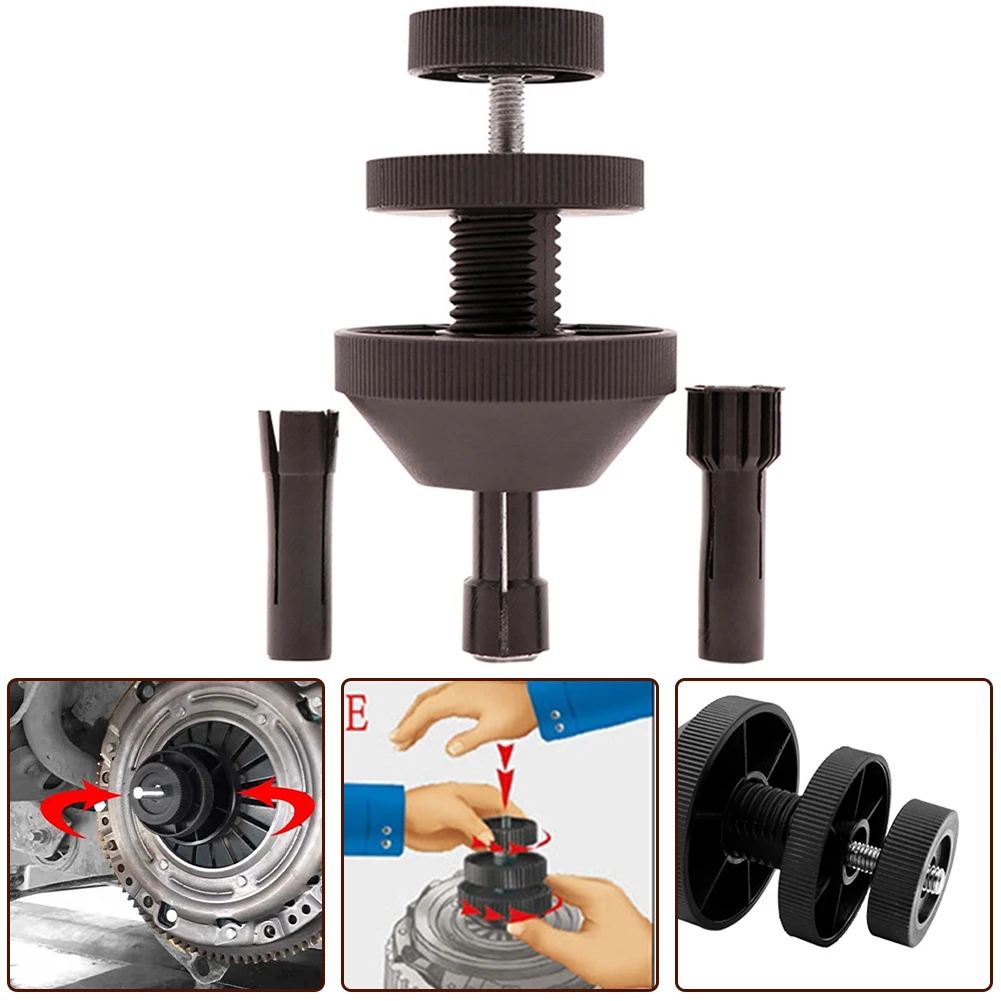 E