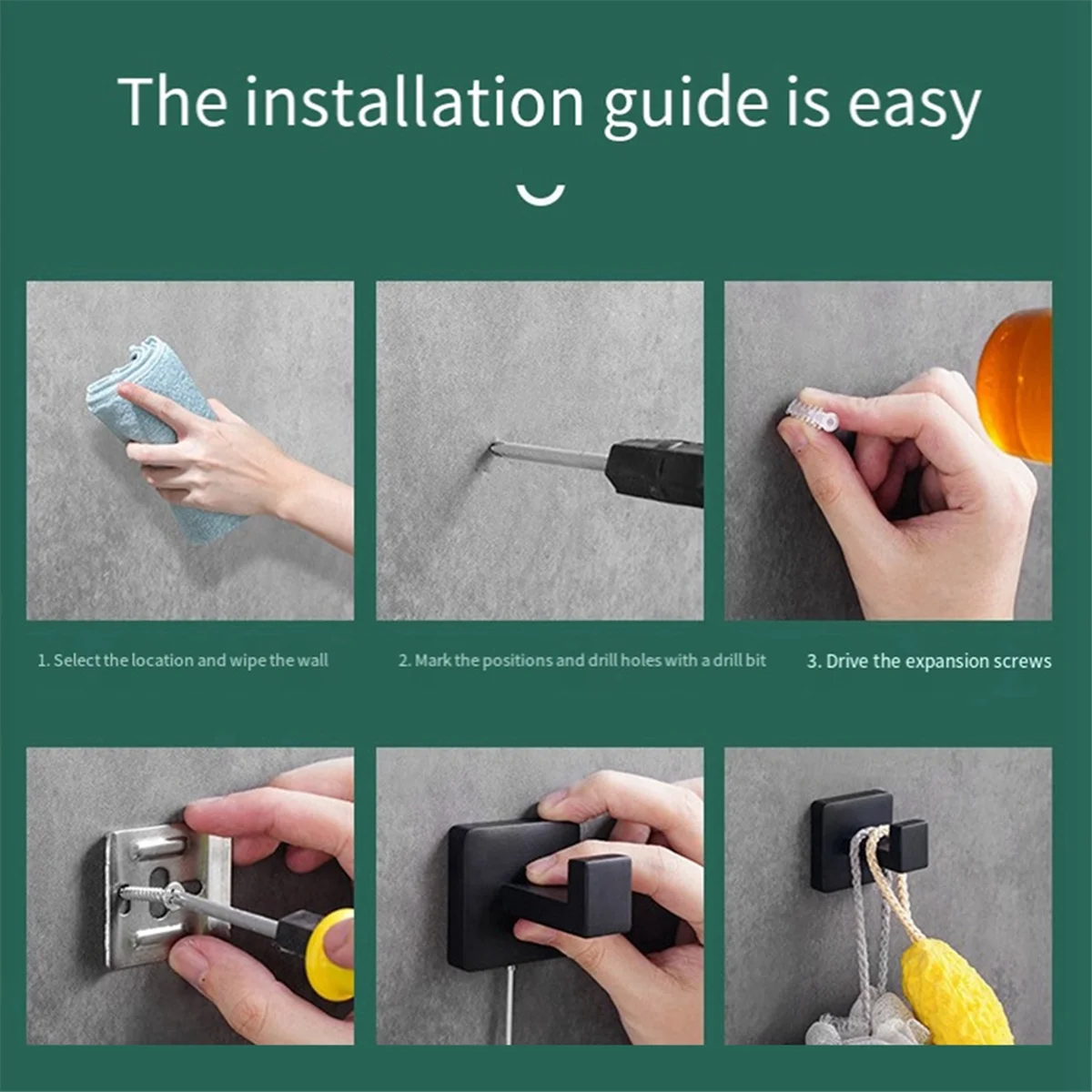 The installation guide is easy

1. Select the location and wipe the wall

2. Mark the positions and drill holes with a drill bit

3. Drive the expansion screws