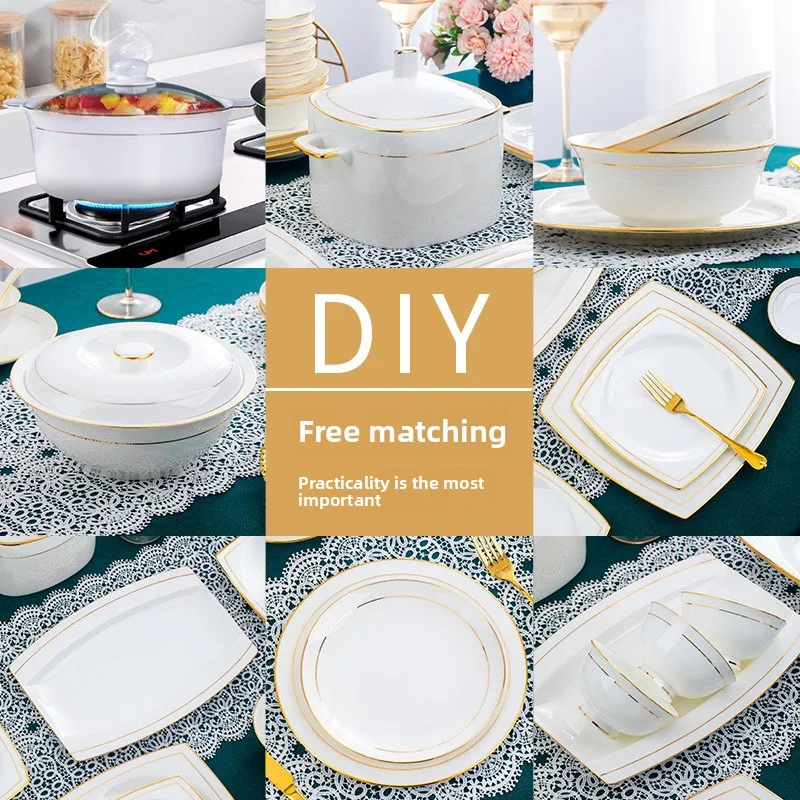 DIY

Free matching

Practicality is the most important