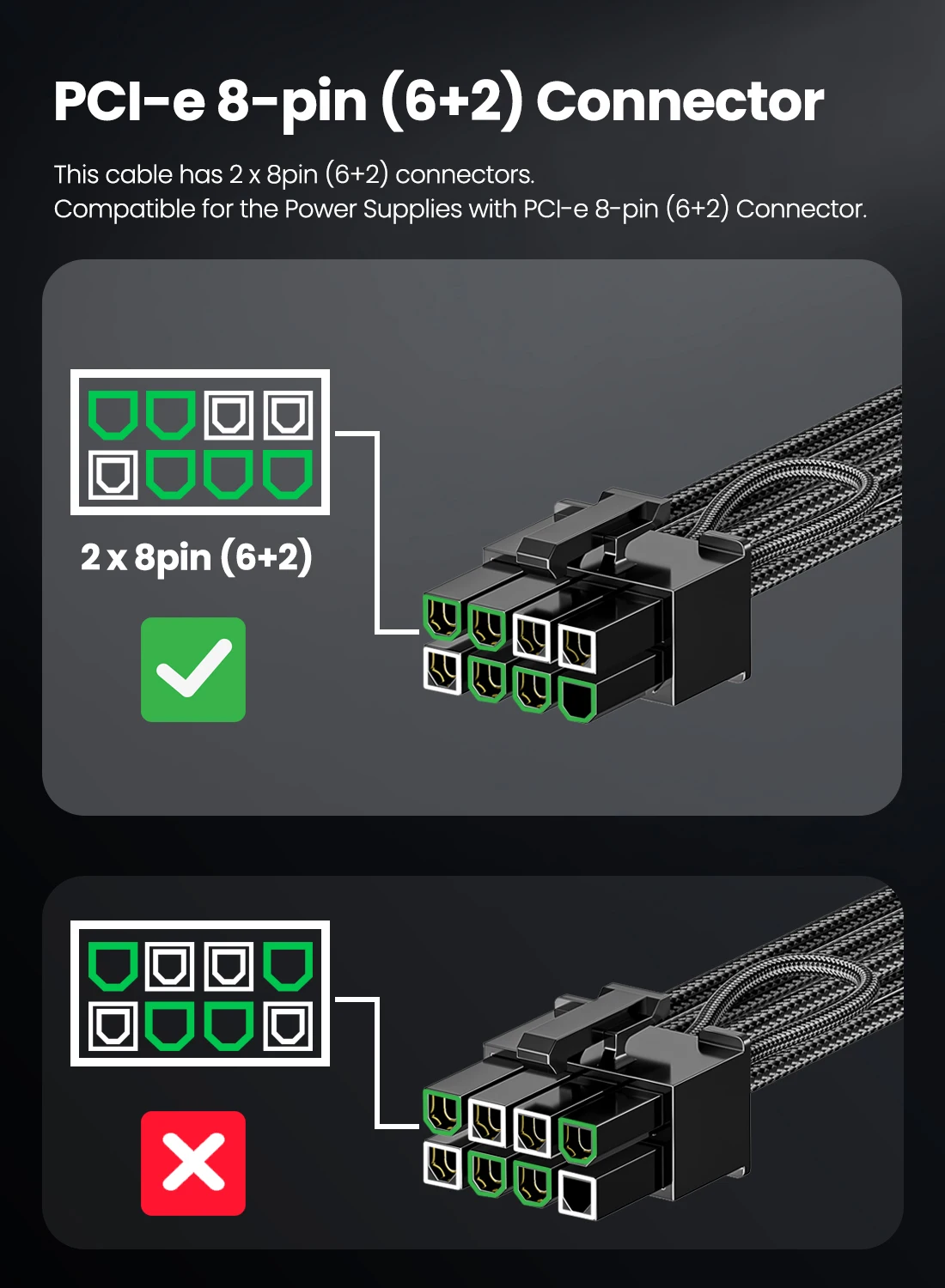 PCI-e 8-pin (6+2) Connector

This cable has 2 x 8pin (6+2) connectors.
Compatible for the Power Supplies with PCI-e 8-pin (6+2) Connector.

2 x 8pin (6+2)