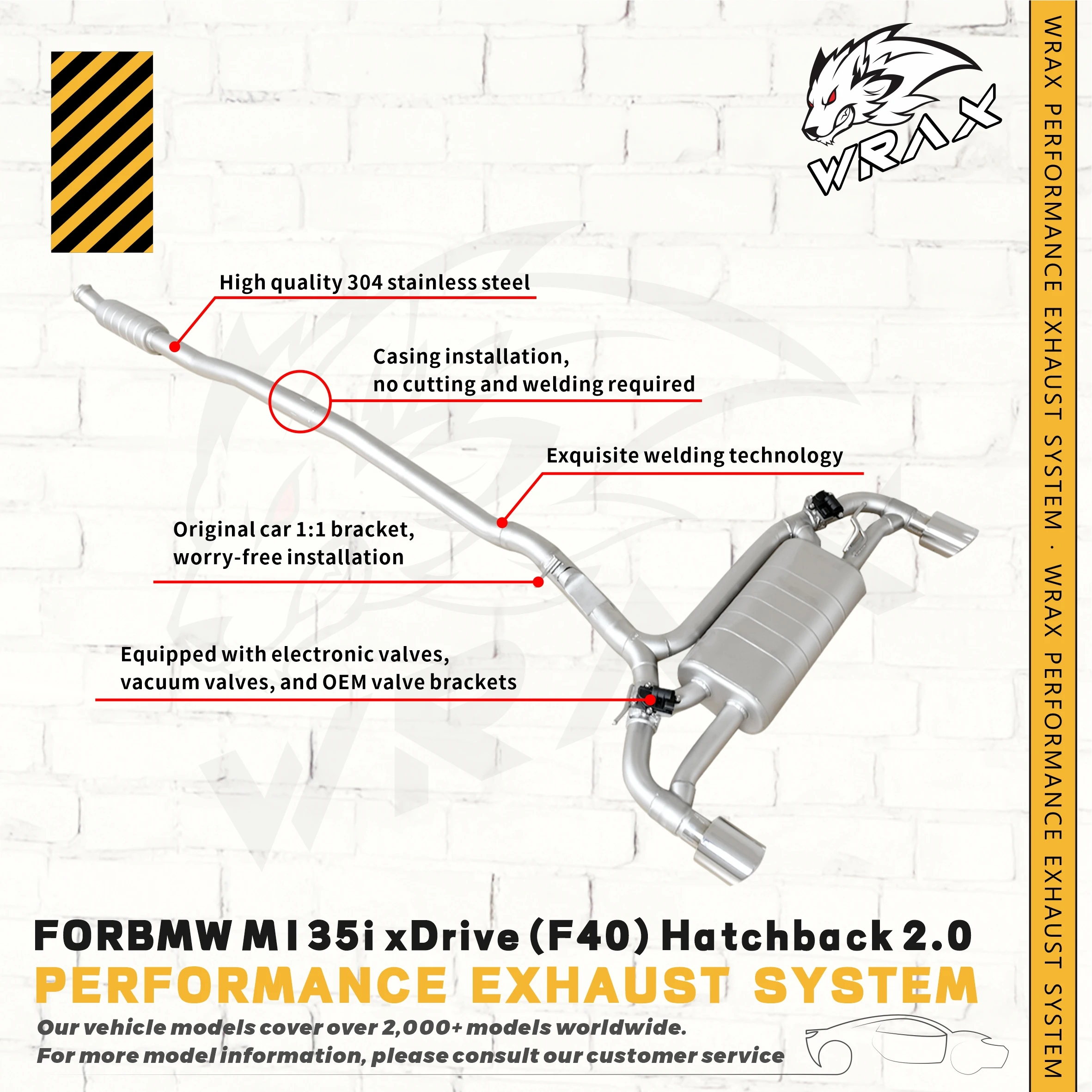 WRAX

High quality 304 stainless steel

Casing installation,
no cutting and welding required

Exquisite welding technology

Original car 1:1 bracket,
worry-free installation

Equipped with electronic valves,
vacuum valves, and OEM valve brackets

FORBMW M135i xDrive (F40) Hatchback 2.0
PERFORMANCE EXHAUST SYSTEM

Our vehicle models cover over 2,000+ models worldwide.
For more model information, please consult our customer service

WRAX PERFORMANCE EXHAUST SYSTEM · WRAX PERFORMANCE EXHAUST SYSTEM