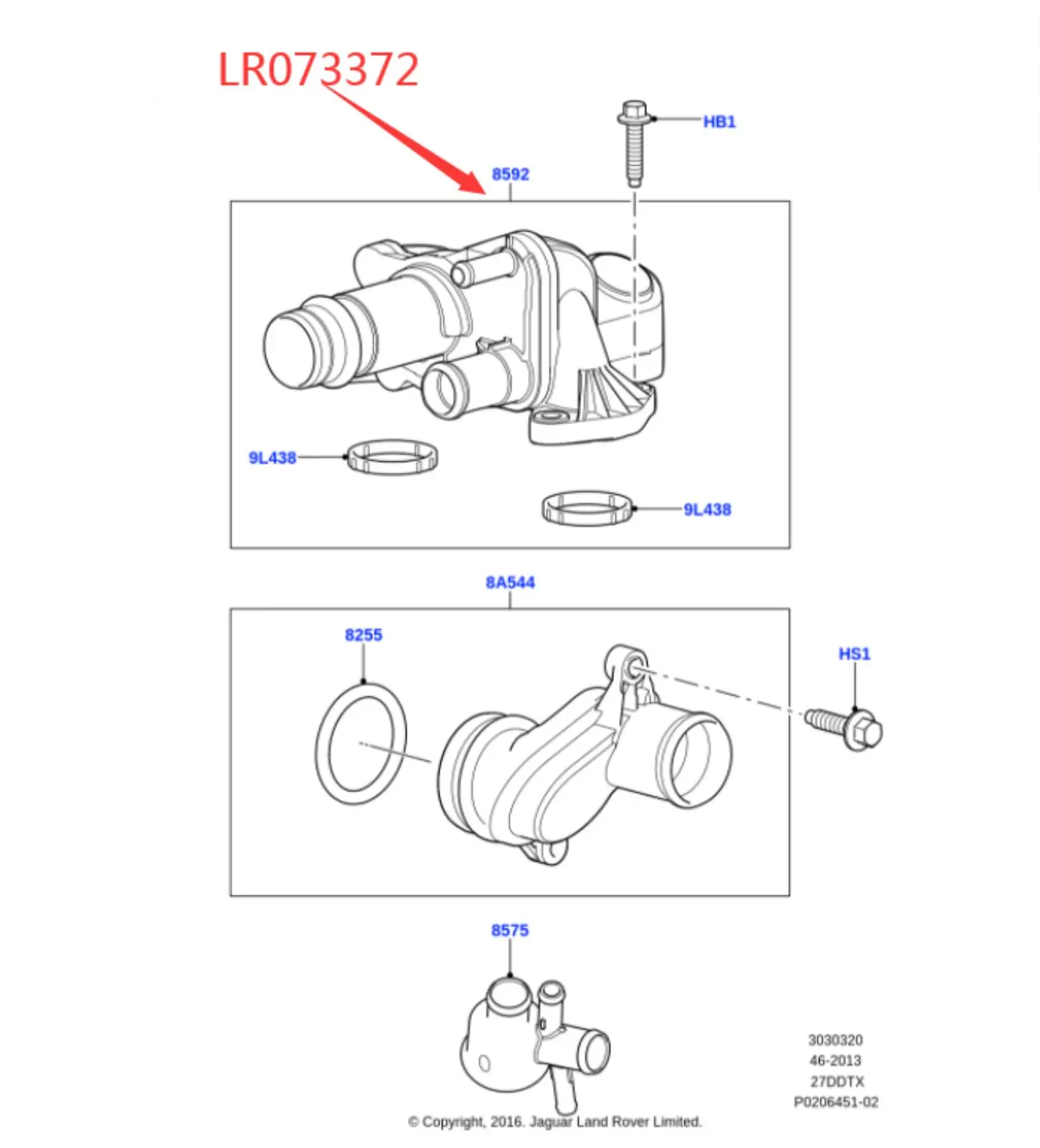 LR073372

HB1

8592

9L438

9L438

8A544

8255

HS1

8575

3030320
46-2013
27DDTX
P0206451-02

© Copyright, 2016. Jaguar Land Rover Limited.