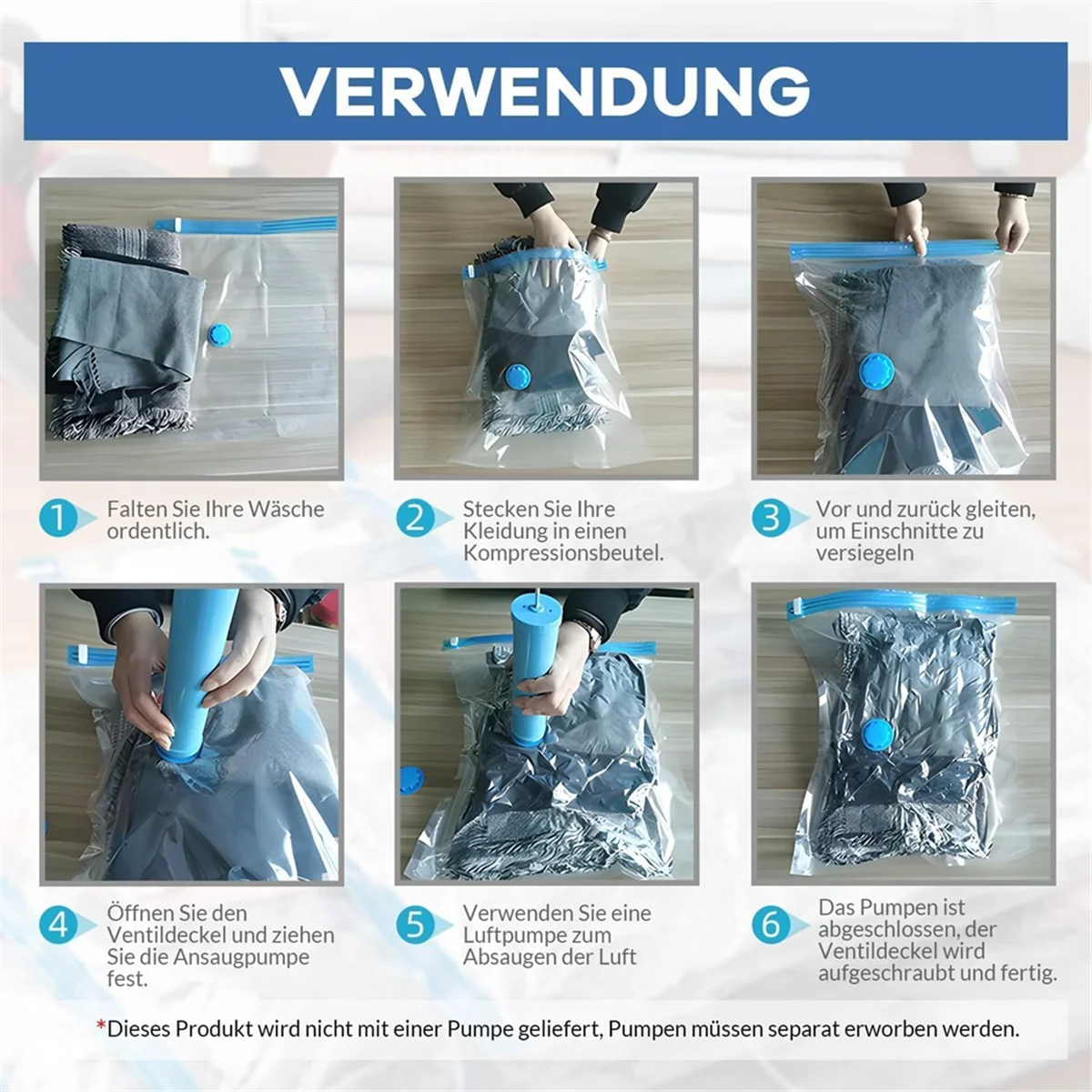 VERWENDUNG

1 Falten Sie Ihre Wäsche ordentlich.

2 Stecken Sie Ihre Kleidung in einen Kompressionsbeutel.

3 Vor und zurück gleiten, um Einschnitte zu versiegeln

4 Öffnen Sie den Ventildeckel und ziehen Sie die Ansaugpumpe fest.

5 Verwenden Sie eine Luftpumpe zum Absaugen der Luft

6 Das Pumpen ist abgeschlossen, der Ventildeckel wird aufgeschraubt und fertig.

*Dieses Produkt wird nicht mit einer Pumpe geliefert, Pumpen müssen separat erworben werden.