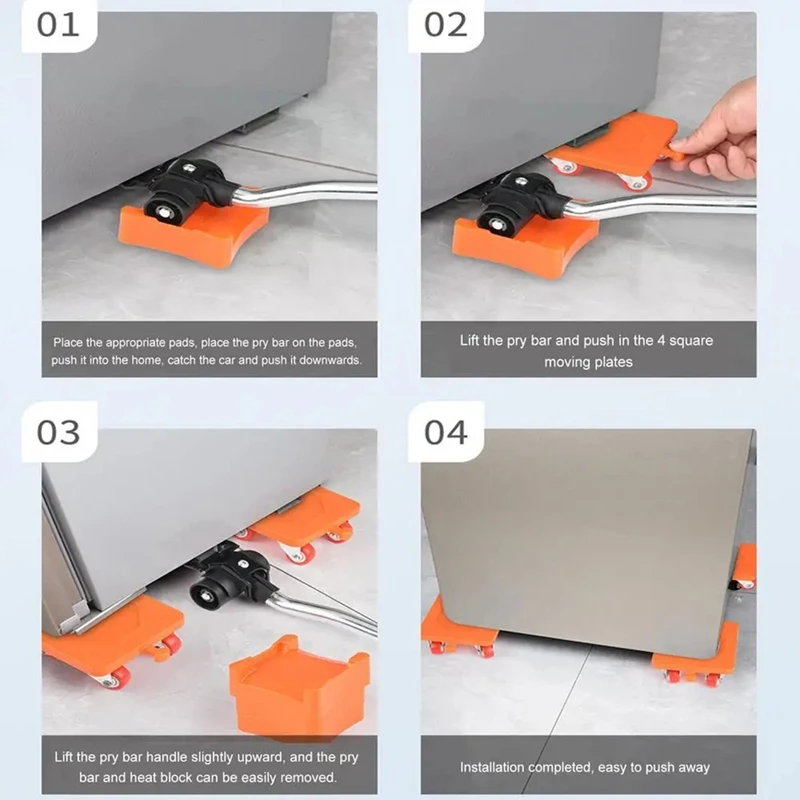 01

Place the appropriate pads, place the pry bar on the pads, push it into the home, catch the car and push it downwards.

02

Lift the pry bar and push in the 4 square moving plates

03

Lift the pry bar handle slightly upward, and the pry bar and heat block can be easily removed.

04

Installation completed, easy to push away