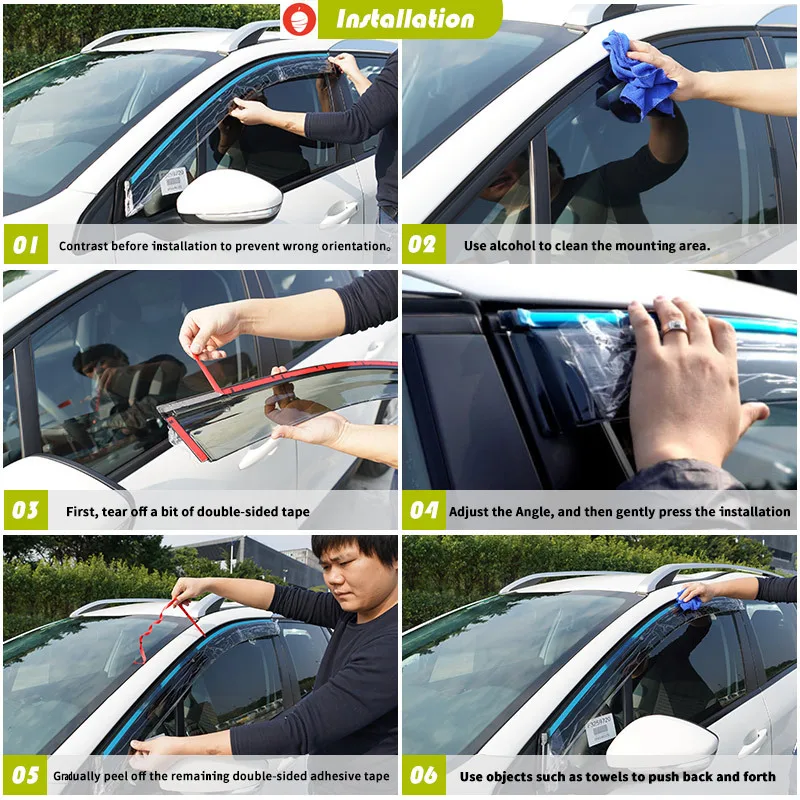 Installation

01 Contrast before installation to prevent wrong orientation。

02 Use alcohol to clean the mounting area.

03 First, tear off a bit of double-sided tape

04 Adjust the Angle, and then gently press the installation

05 Gradually peel off the remaining double-sided adhesive tape

06 Use objects such as towels to push back and forth