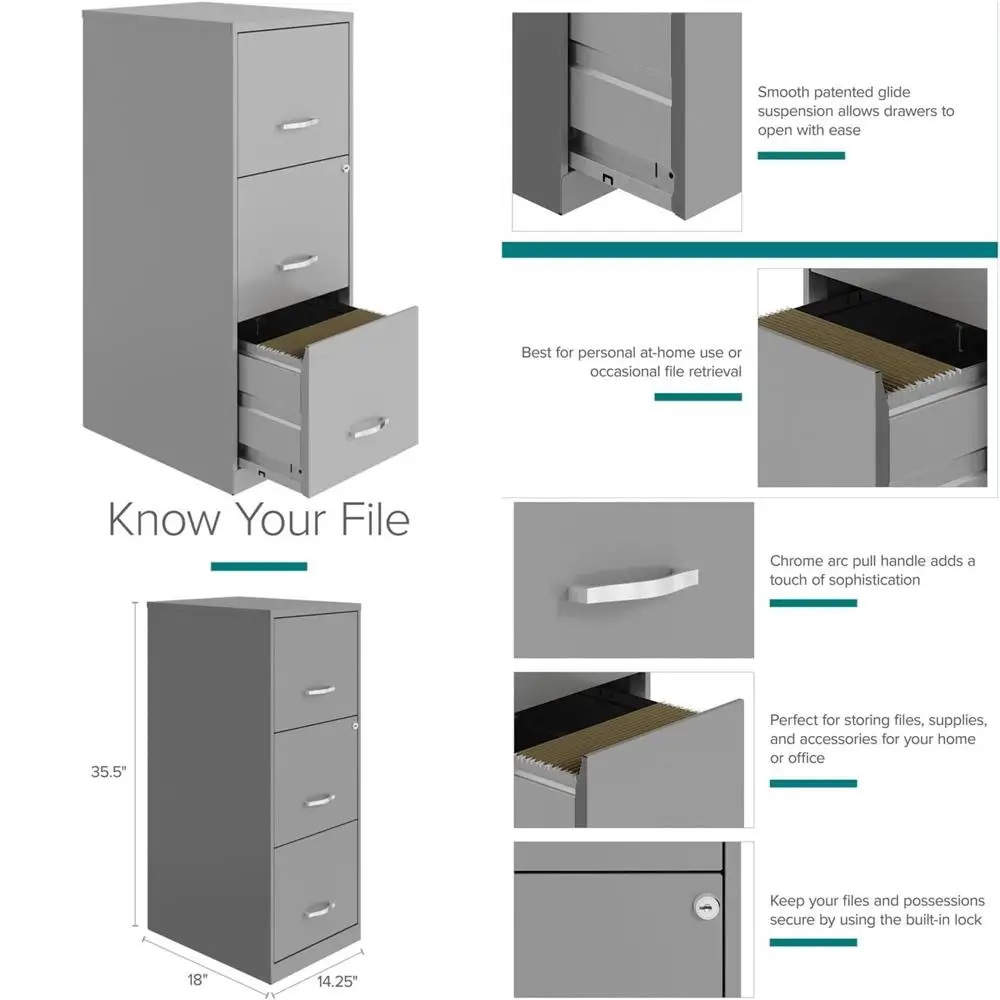 Know Your File

35.5"

18"

14.25"

Smooth patented glide suspension allows drawers to open with ease

Best for personal at-home use or occasional file retrieval

Chrome arc pull handle adds a touch of sophistication

Perfect for storing files, supplies, and accessories for your home or office

Keep your files and possessions secure by using the built-in lock