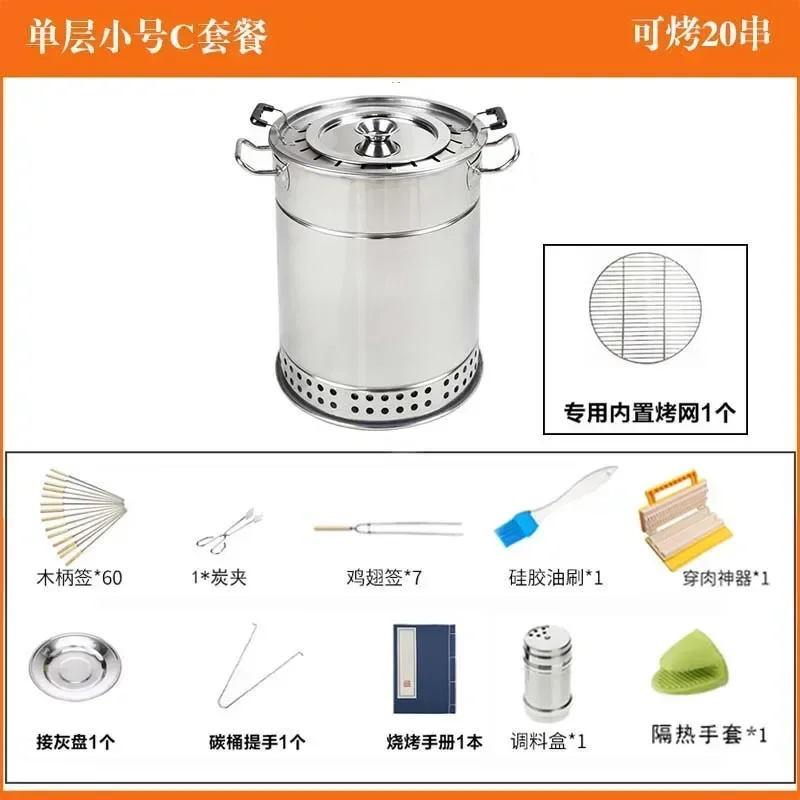 单层小号C套餐

可烤20串

专用内置烤网1个

木柄签*60

1*炭夹

鸡翅签*7

硅胶油刷*1

穿肉神器*1

接灰盘1个

碳桶提手1个

烧烤手册1本

调料盒*1

隔热手套*1