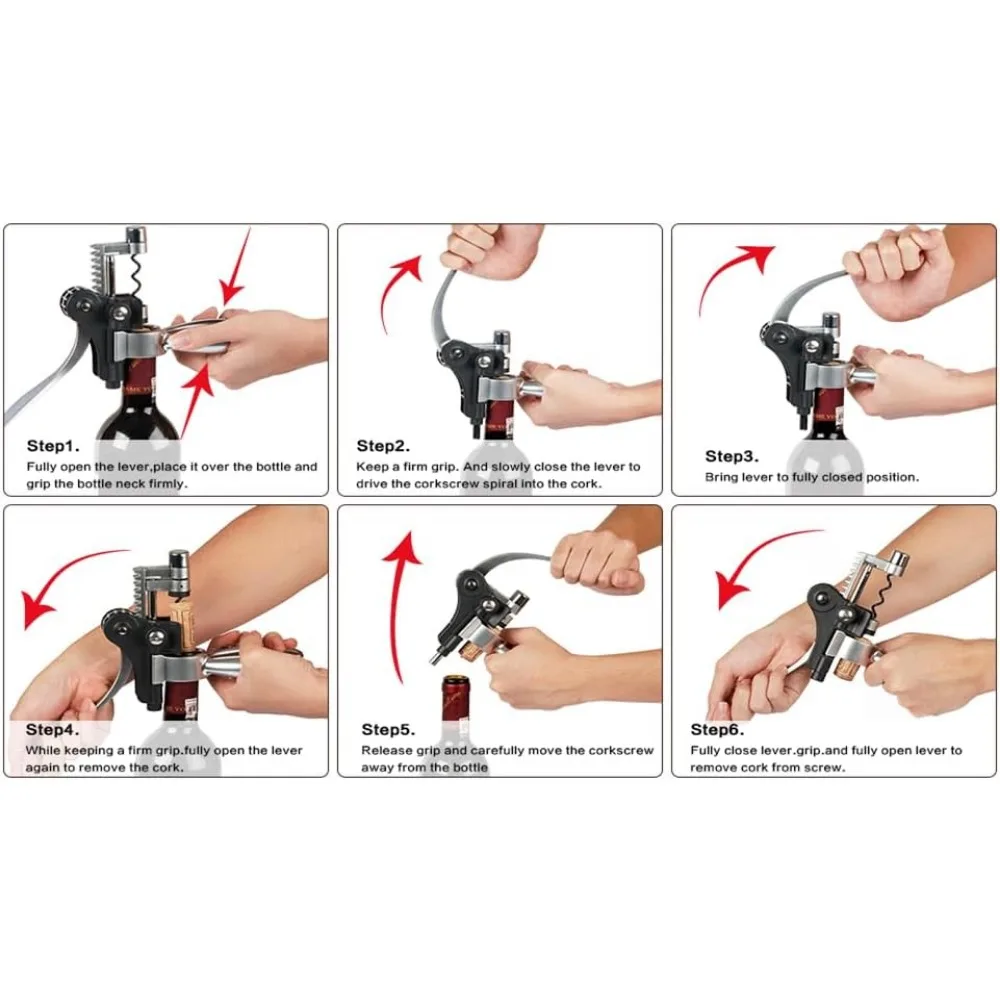 Step1.
Fully open the lever,place it over the bottle and grip the bottle neck firmly.

Step2.
Keep a firm grip. And slowly close the lever to drive the corkscrew spiral into the cork.

Step3.
Bring lever to fully closed position.

Step4.
While keeping a firm grip.fully open the lever again to remove the cork.

Step5.
Release grip and carefully move the corkscrew away from the bottle

Step6.
Fully close lever.grip.and fully open lever to remove cork from screw.