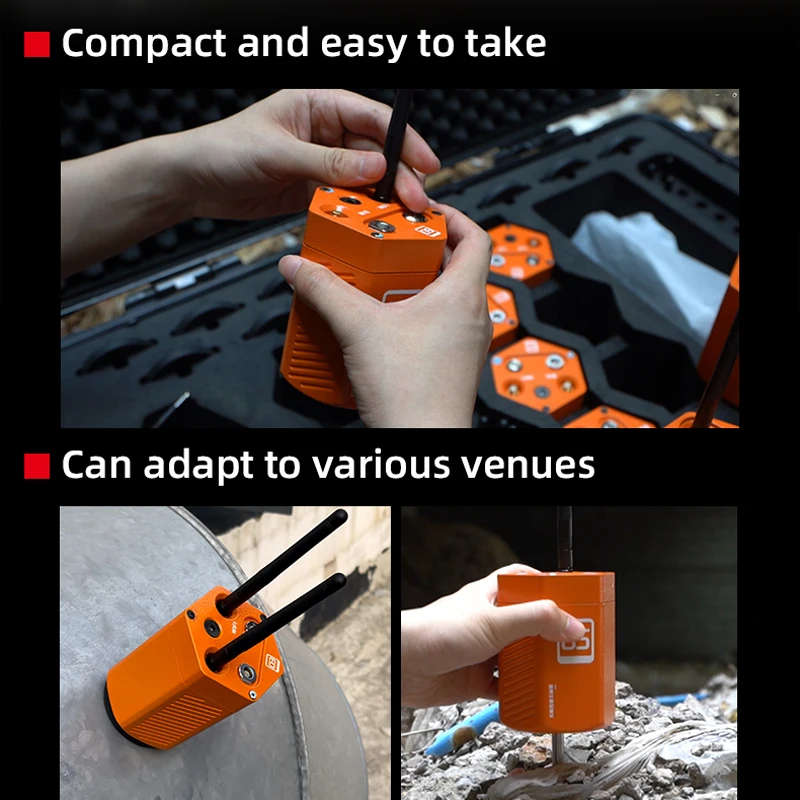 Compact and easy to take

Can adapt to various venues