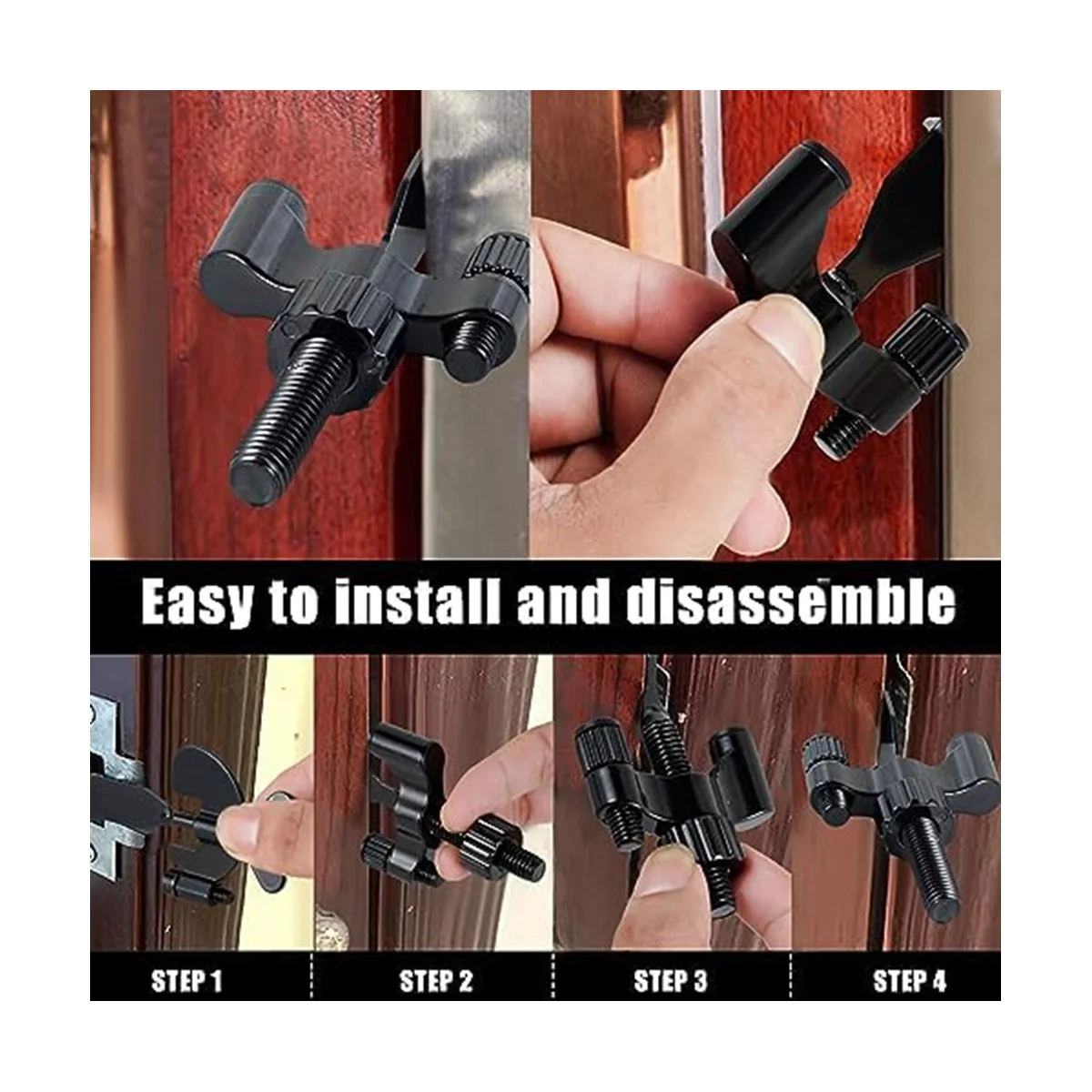 Easy to install and disassemble

STEP 1

STEP 2

STEP 3

STEP 4