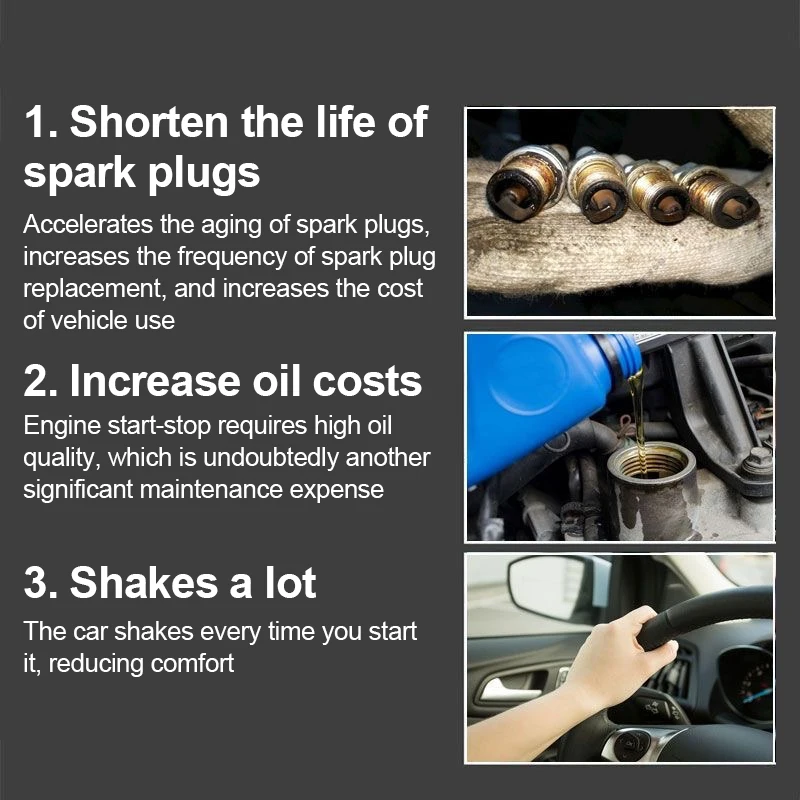 1. Shorten the life of spark plugs

Accelerates the aging of spark plugs, increases the frequency of spark plug replacement, and increases the cost of vehicle use

2. Increase oil costs

Engine start-stop requires high oil quality, which is undoubtedly another significant maintenance expense

3. Shakes a lot

The car shakes every time you start it, reducing comfort