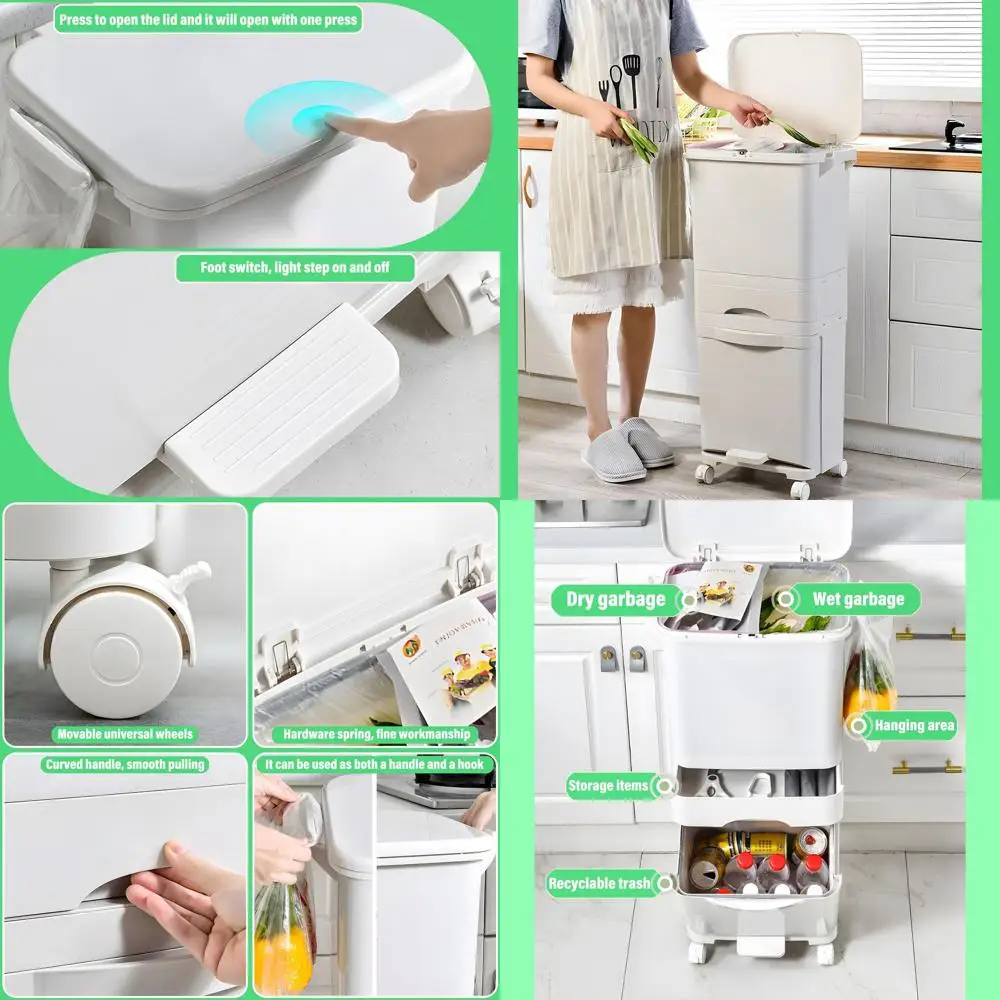 Press to open the lid and it will open with one press

Foot switch, light step on and off

Movable universal wheels

Hardware spring, fine workmanship

Curved handle, smooth pulling

It can be used as both a handle and a hook

Dry garbage

Wet garbage

Hanging area

Storage items

Recyclable trash