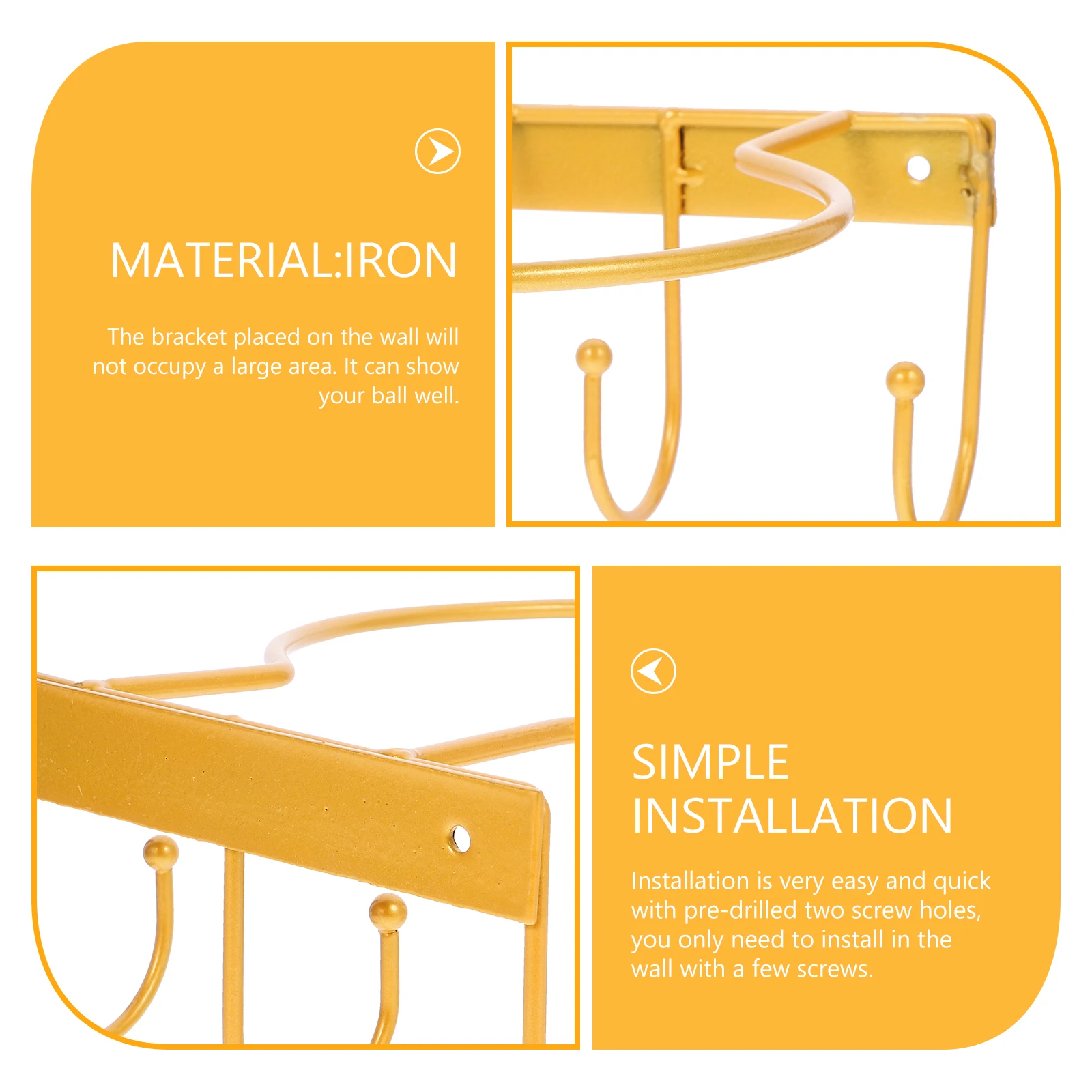 MATERIAL:IRON

The bracket placed on the wall will not occupy a large area. It can show your ball well.

SIMPLE INSTALLATION

Installation is very easy and quick with pre-drilled two screw holes, you only need to install in the wall with a few screws.