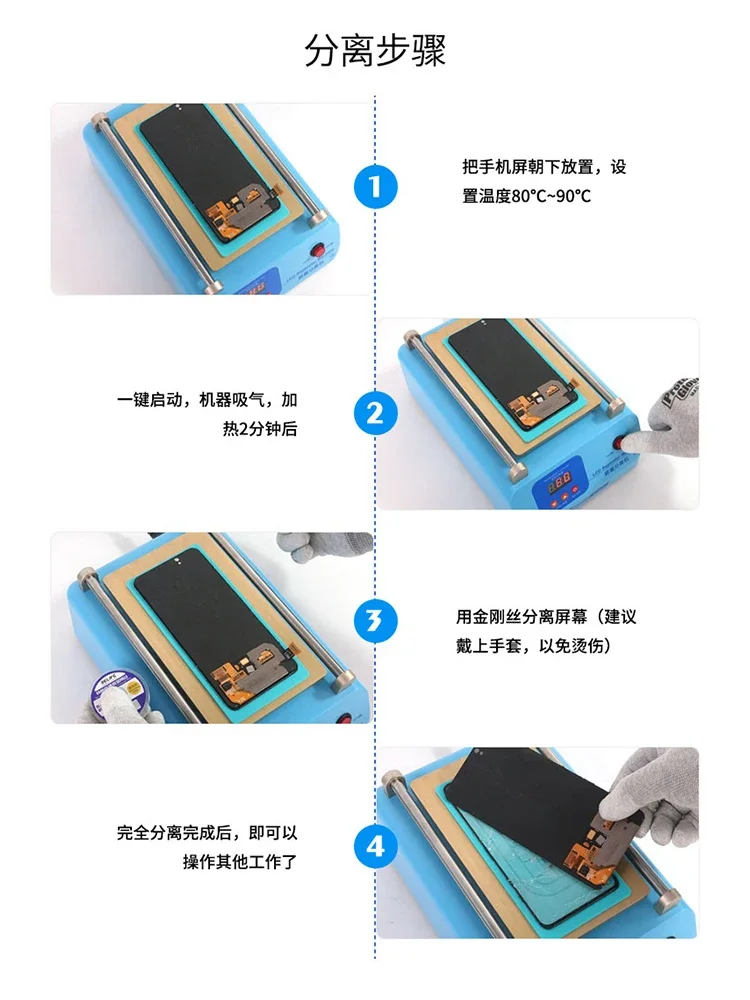 分离步骤

1

把手机屏朝下放置，设置温度80°C~90°C

一键启动，机器吸气，加热2分钟后

2

3

用金刚丝分离屏幕（建议戴上手套，以免烫伤）

完全分离完成后，即可以操作其他工作了

4