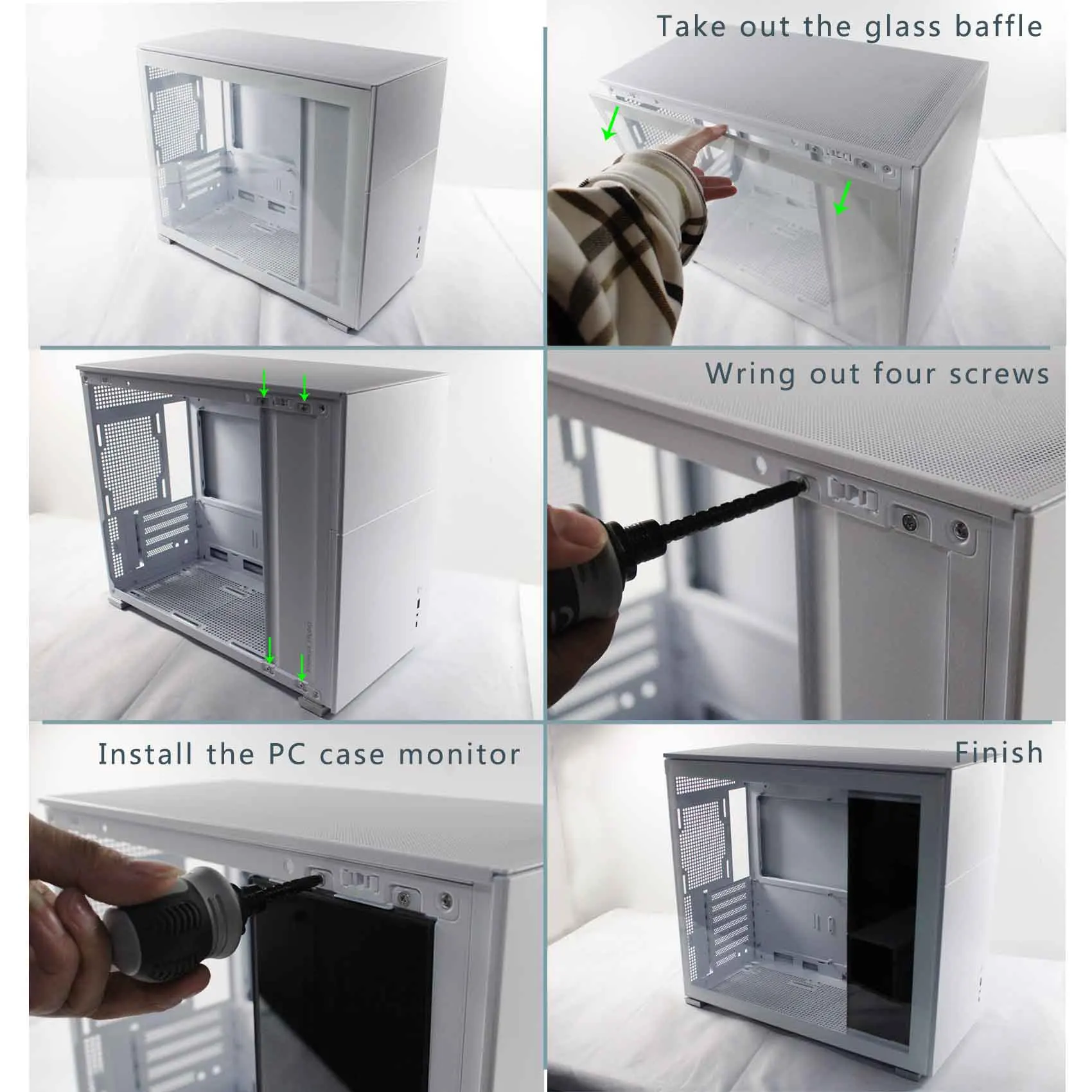 Take out the glass baffle

Wring out four screws

Install the PC case monitor

Finish