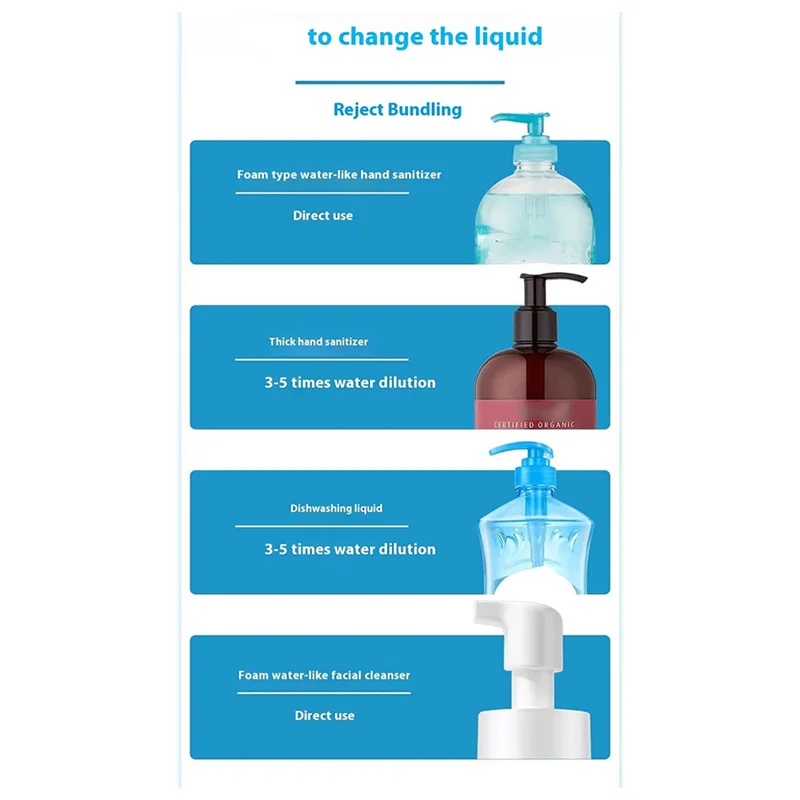 to change the liquid

Reject Bundling

Foam type water-like hand sanitizer

Direct use

Thick hand sanitizer

3-5 times water dilution

CERTIFIED ORGANIC

Dishwashing liquid

3-5 times water dilution

Foam water-like facial cleanser

Direct use