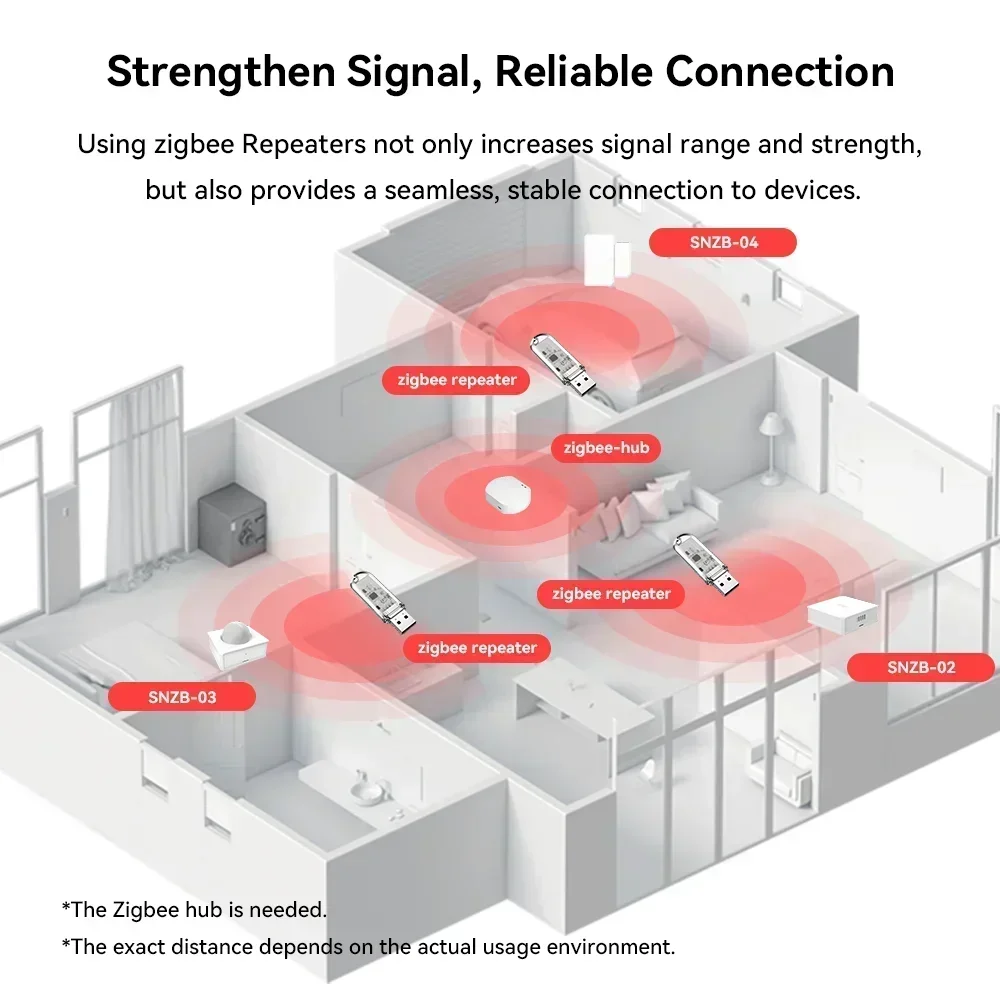 Strengthen Signal, Reliable Connection

Using zigbee Repeaters not only increases signal range and strength, but also provides a seamless, stable connection to devices.

SNZB-04

zigbee repeater

zigbee-hub

zigbee repeater

zigbee repeater

SNZB-02

SNZB-03

*The Zigbee hub is needed.

*The exact distance depends on the actual usage environment.