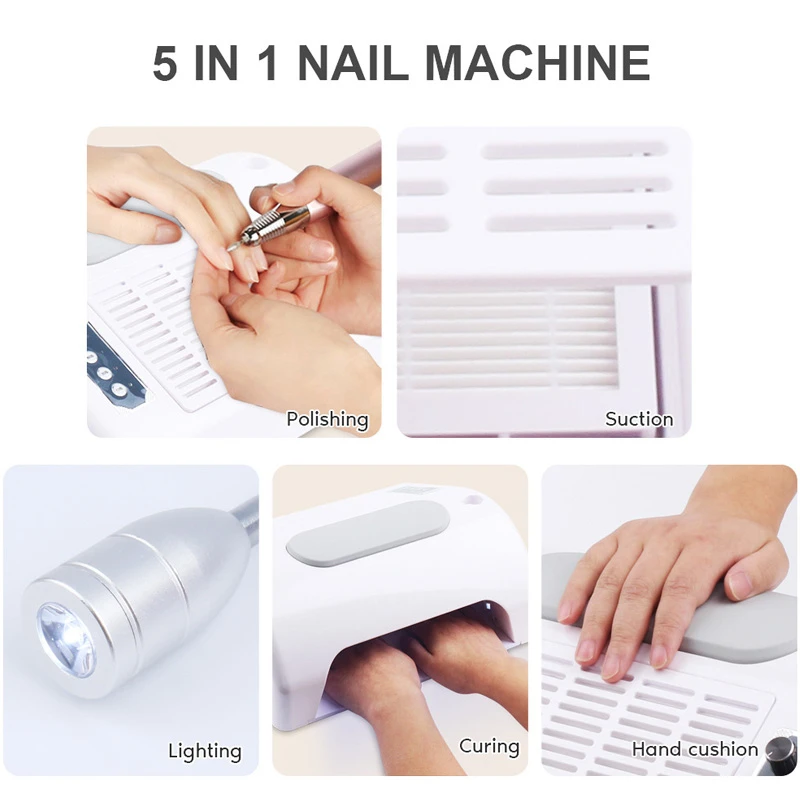 5 IN 1 NAIL MACHINE

Polishing

Suction

Lighting

Curing

Hand cushion