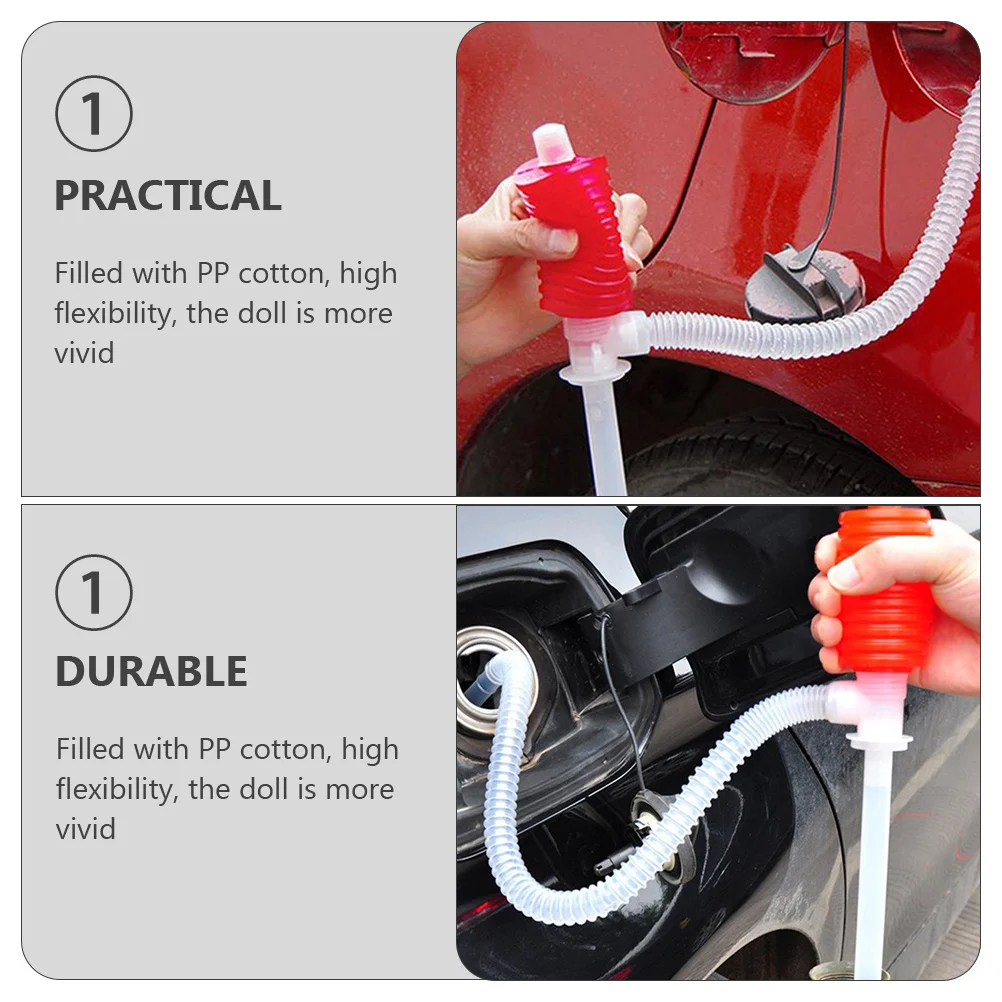 ①
PRACTICAL

Filled with PP cotton, high flexibility, the doll is more vivid

①
DURABLE

Filled with PP cotton, high flexibility, the doll is more vivid