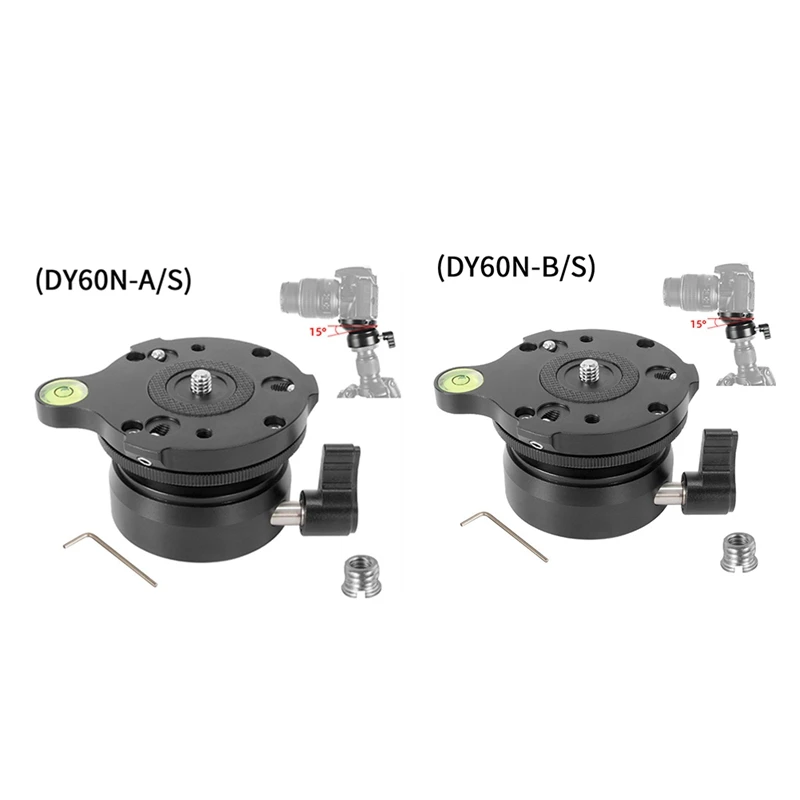 (DY60N-A/S)

15°

(DY60N-B/S)

15°