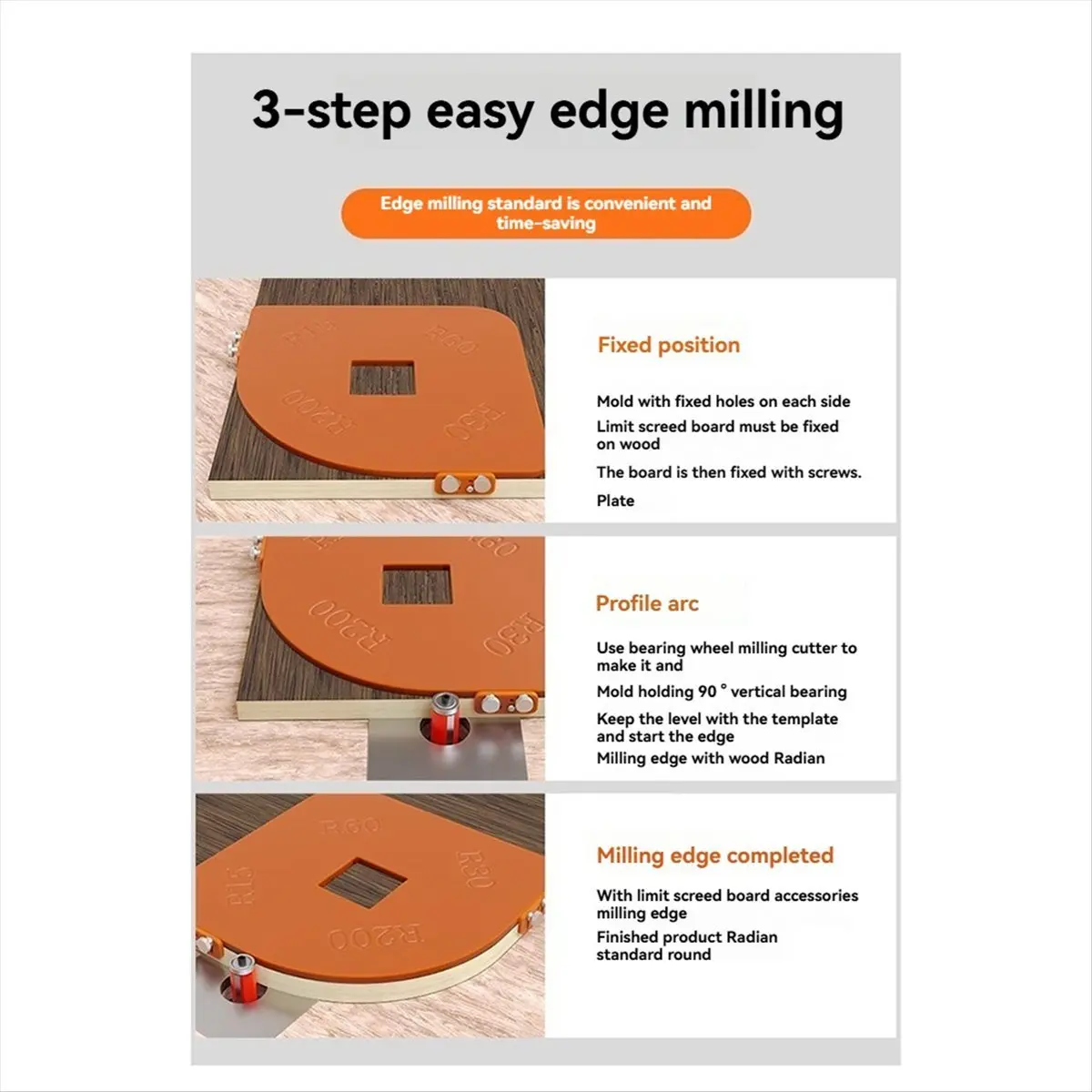 3-step easy edge milling

Edge milling standard is convenient and time-saving

R15 R60 R200 R30

Fixed position

Mold with fixed holes on each side

Limit screed board must be fixed on wood

The board is then fixed with screws.

Plate

R60 R200 R30

Profile arc

Use bearing wheel milling cutter to make it and

Mold holding 90 ° vertical bearing

Keep the level with the template and start the edge

Milling edge with wood Radian

R60 R15 R30 R200

Milling edge completed

With limit screed board accessories milling edge

Finished product Radian standard round