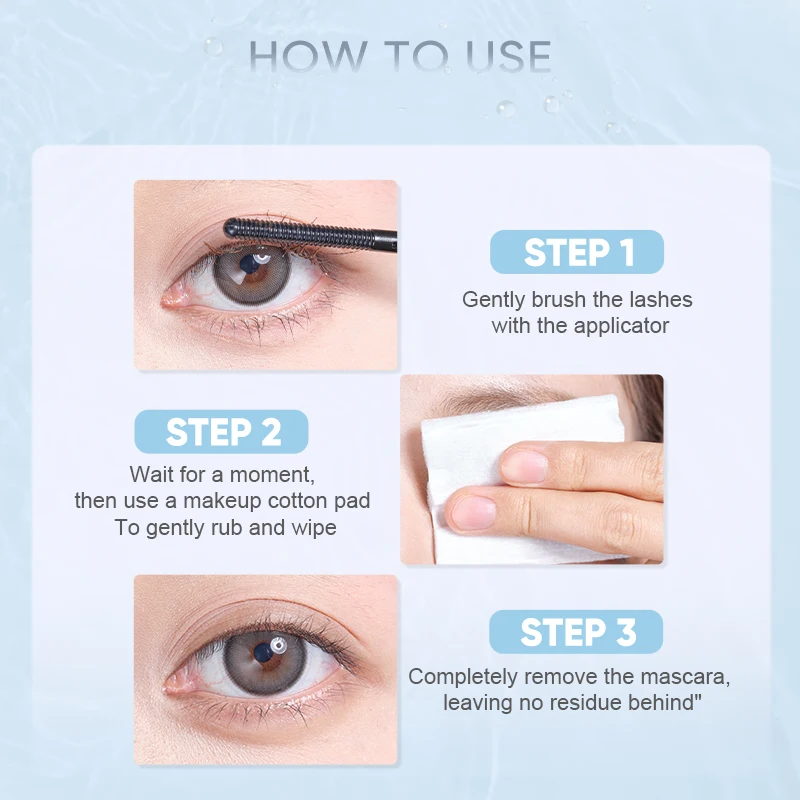 HOW TO USE

STEP 1

Gently brush the lashes with the applicator

STEP 2

Wait for a moment, then use a makeup cotton pad To gently rub and wipe

STEP 3

Completely remove the mascara, leaving no residue behind"