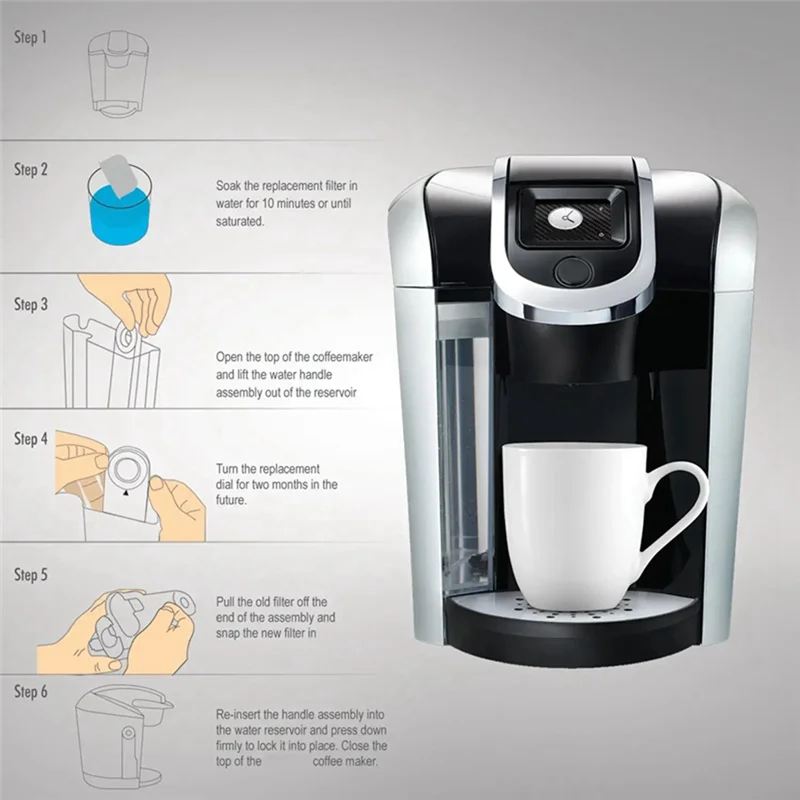 Step 1

Step 2

Soak the replacement filter in water for 10 minutes or until saturated.

Step 3

Open the top of the coffeemaker and lift the water handle assembly out of the reservoir

Step 4

Turn the replacement dial for two months in the future.

Step 5

Pull the old filter off the end of the assembly and snap the new filter in

Step 6

Re-insert the handle assembly into the water reservoir and press down firmly to lock it into place. Close the top of the coffee maker.