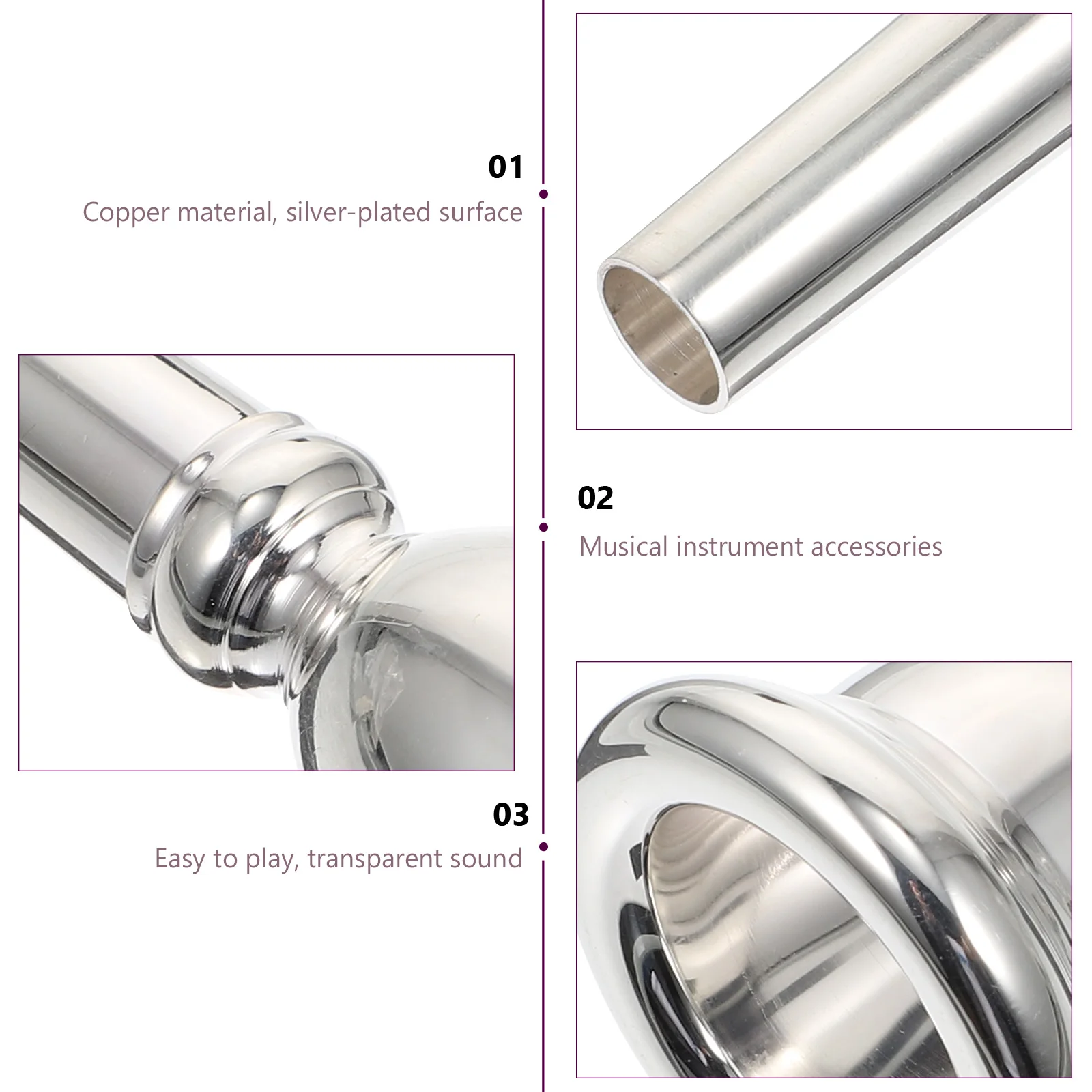 01
Copper material, silver-plated surface

02
Musical instrument accessories

03
Easy to play, transparent sound