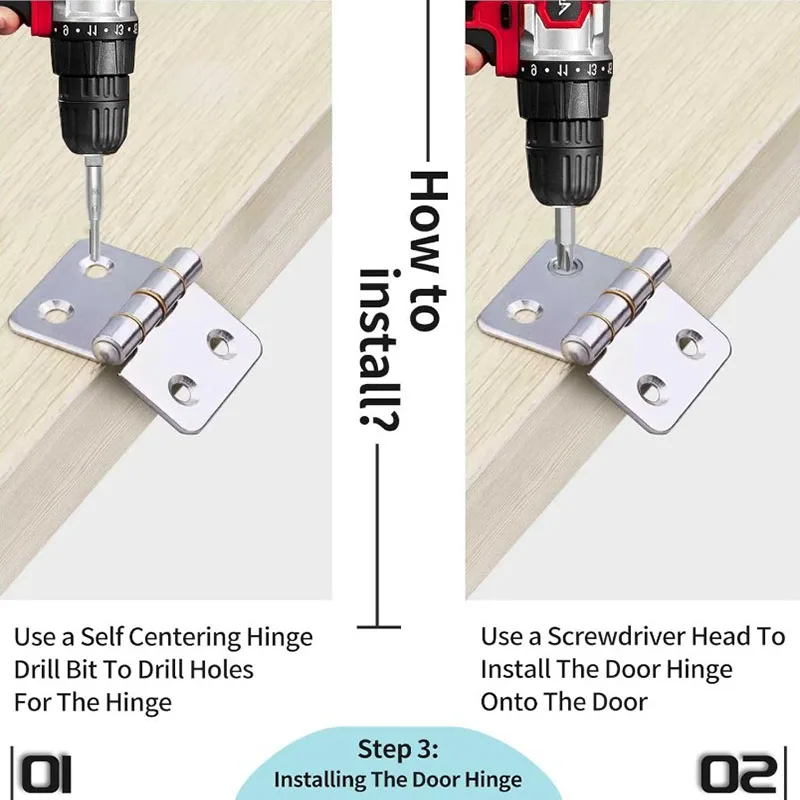 How to install?

Use a Self Centering Hinge Drill Bit To Drill Holes For The Hinge

Use a Screwdriver Head To Install The Door Hinge Onto The Door

01

Step 3:
Installing The Door Hinge

02