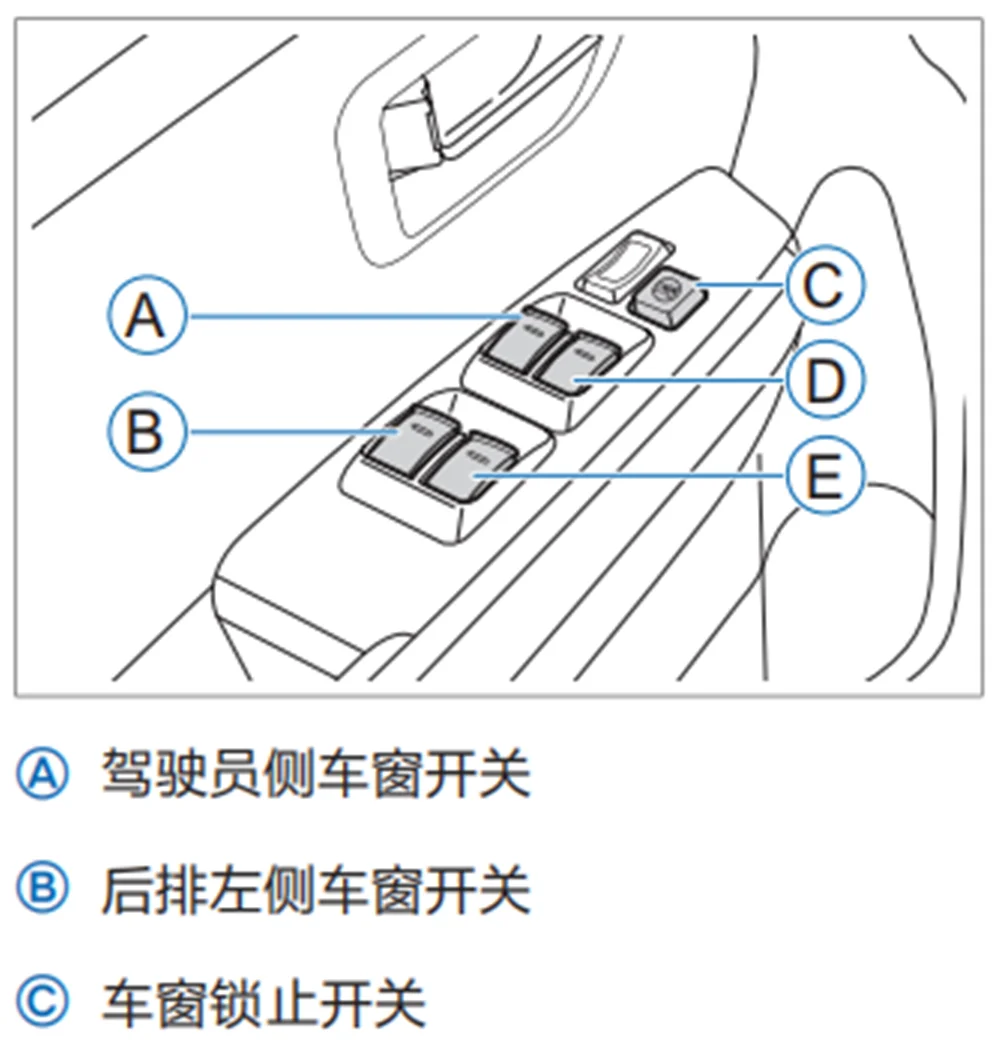 A
B
C
D
E

Ⓐ 驾驶员侧车窗开关

Ⓑ 后排左侧车窗开关

Ⓒ 车窗锁止开关