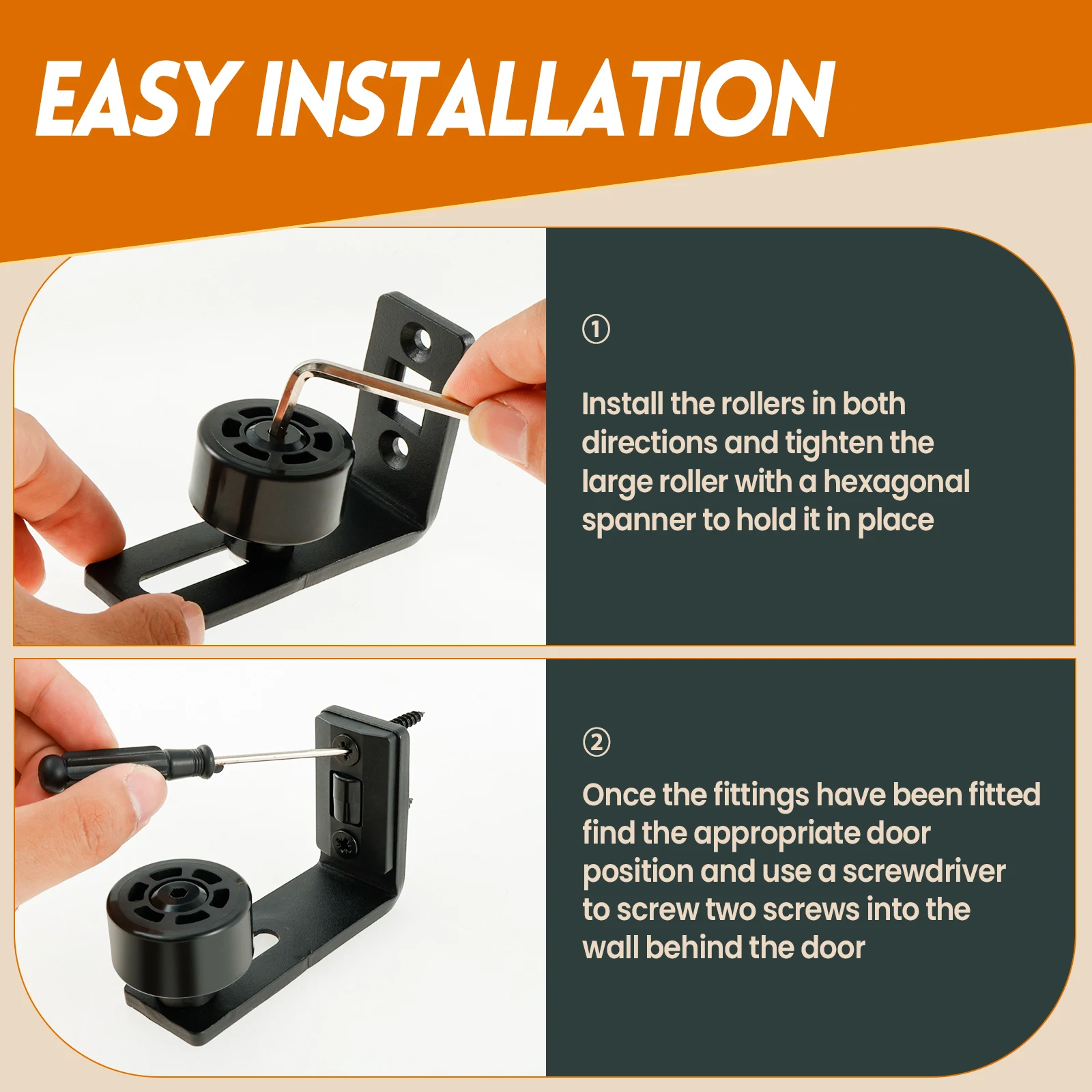 EASY INSTALLATION

①

Install the rollers in both directions and tighten the large roller with a hexagonal spanner to hold it in place

②

Once the fittings have been fitted find the appropriate door position and use a screwdriver to screw two screws into the wall behind the door