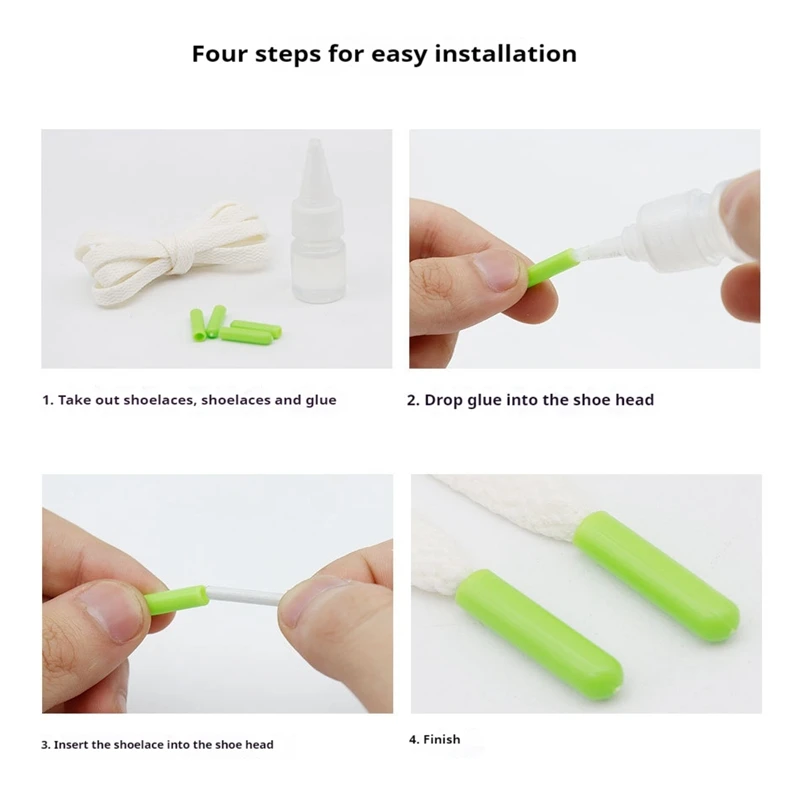 Four steps for easy installation

1. Take out shoelaces, shoelaces and glue

2. Drop glue into the shoe head

3. Insert the shoelace into the shoe head

4. Finish