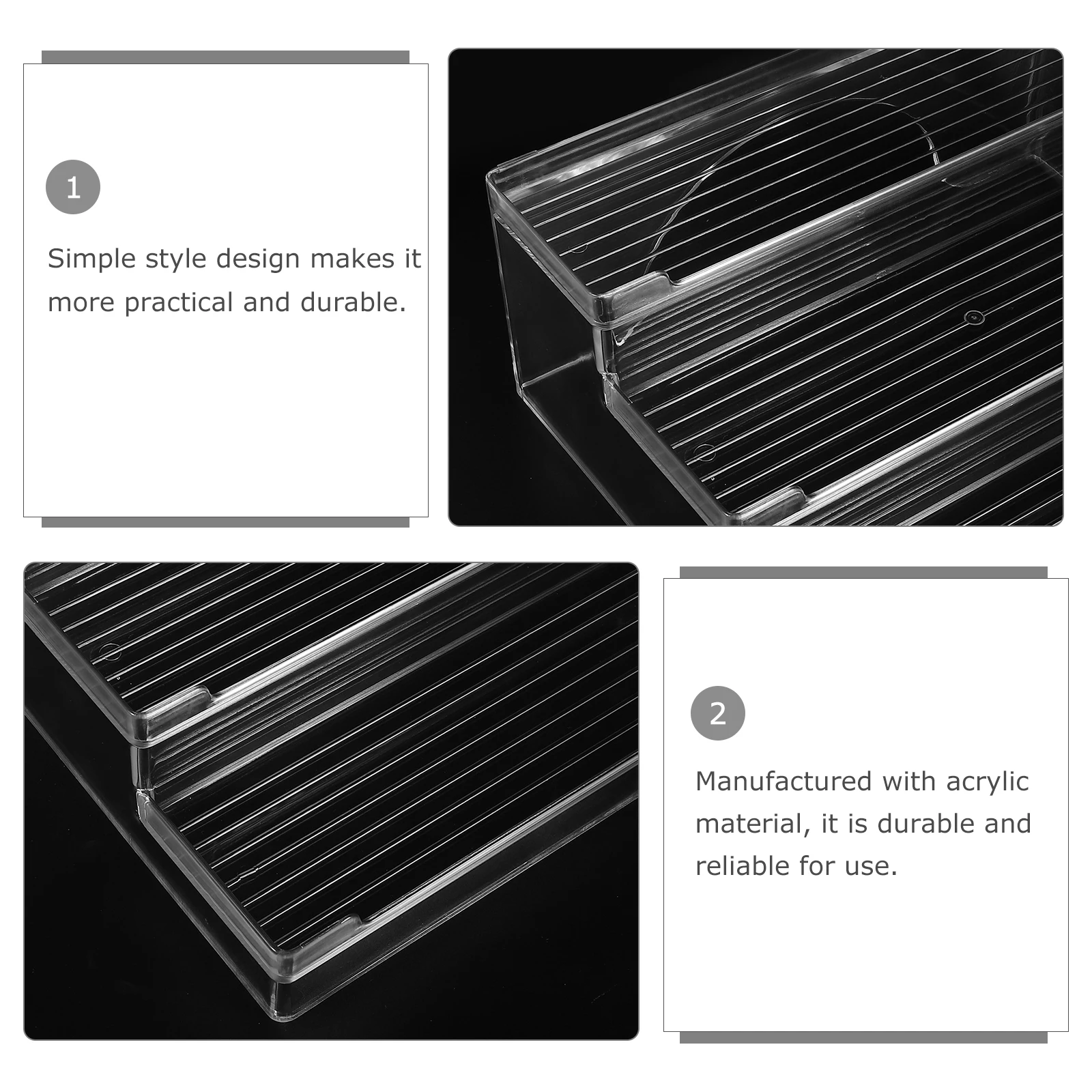 1

Simple style design makes it more practical and durable.

2

Manufactured with acrylic material, it is durable and reliable for use.