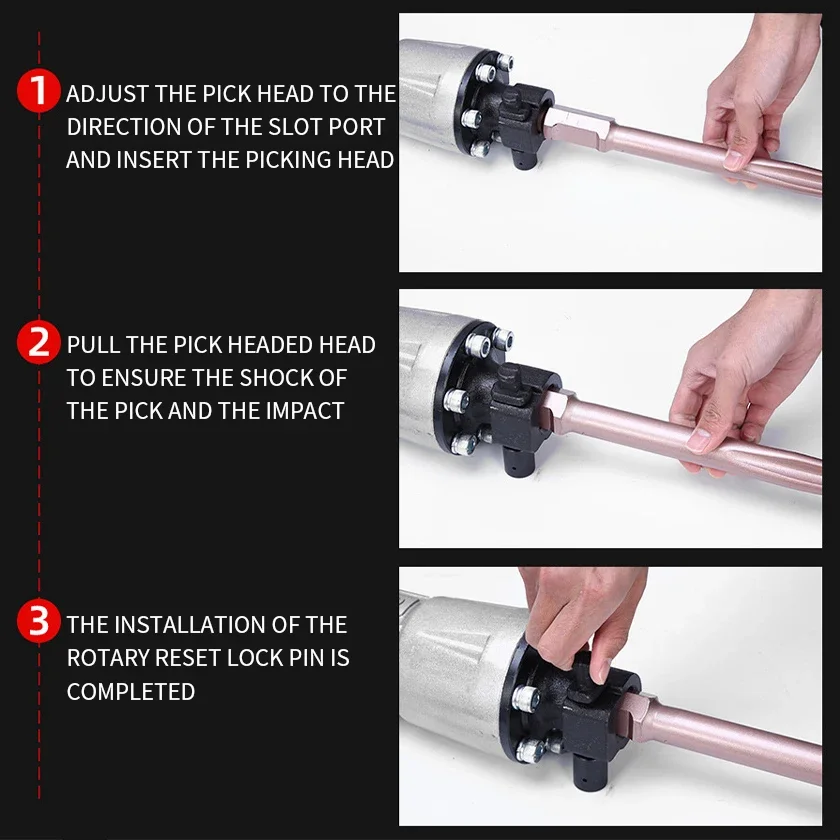 1 ADJUST THE PICK HEAD TO THE DIRECTION OF THE SLOT PORT AND INSERT THE PICKING HEAD

2 PULL THE PICK HEADED HEAD TO ENSURE THE SHOCK OF THE PICK AND THE IMPACT

3 THE INSTALLATION OF THE ROTARY RESET LOCK PIN IS COMPLETED