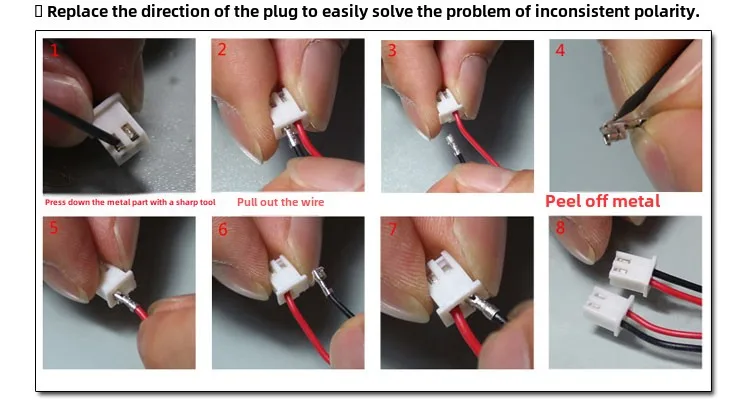 ▯ Replace the direction of the plug to easily solve the problem of inconsistent polarity.

1

2

3

4

Press down the metal part with a sharp tool

Pull out the wire

Peel off metal

5

6

7

8