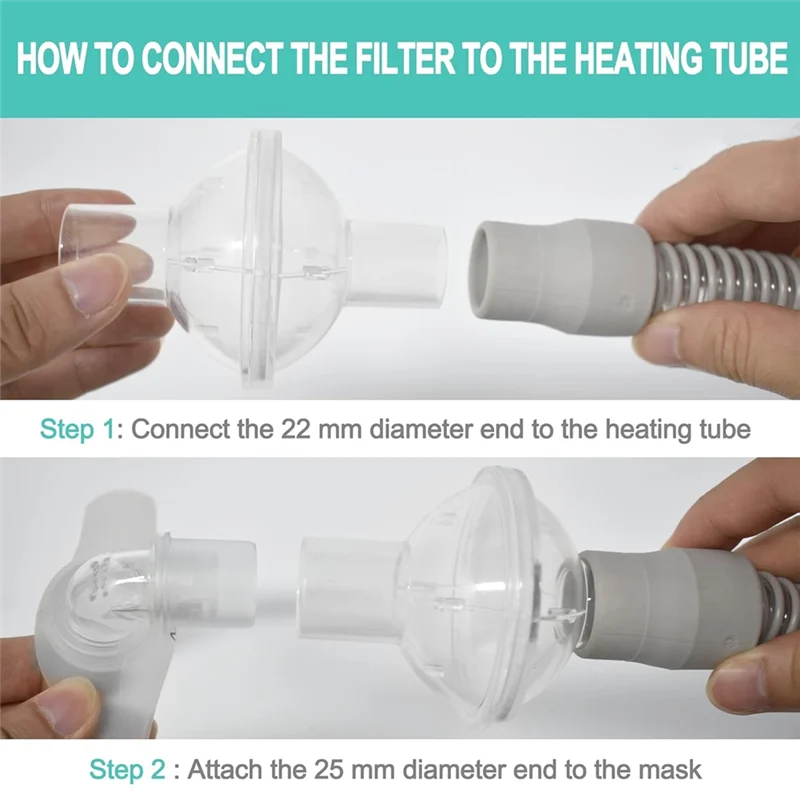 HOW TO CONNECT THE FILTER TO THE HEATING TUBE

Step 1: Connect the 22 mm diameter end to the heating tube

Step 2 : Attach the 25 mm diameter end to the mask