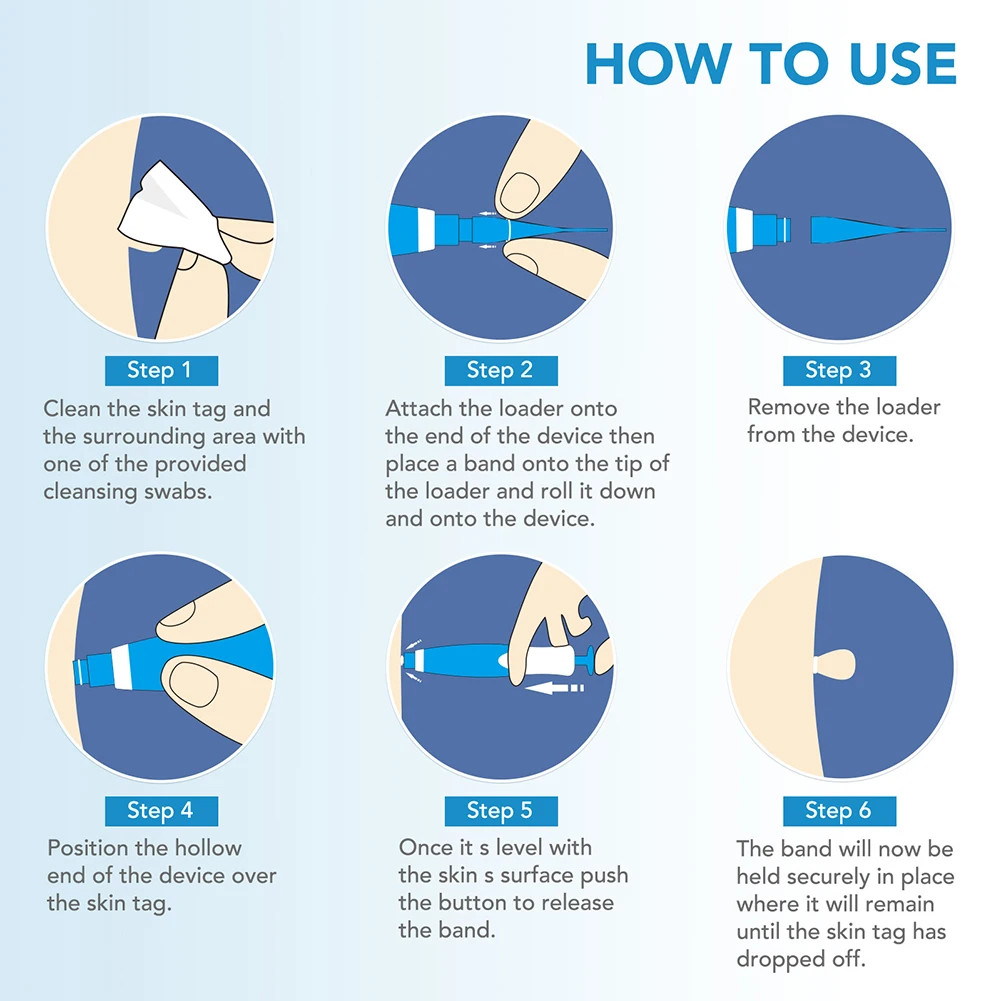 HOW TO USE

Step 1
Clean the skin tag and the surrounding area with one of the provided cleansing swabs.

Step 2
Attach the loader onto the end of the device then place a band onto the tip of the loader and roll it down and onto the device.

Step 3
Remove the loader from the device.

Step 4
Position the hollow end of the device over the skin tag.

Step 5
Once it s level with the skin s surface push the button to release the band.

Step 6
The band will now be held securely in place where it will remain until the skin tag has dropped off.