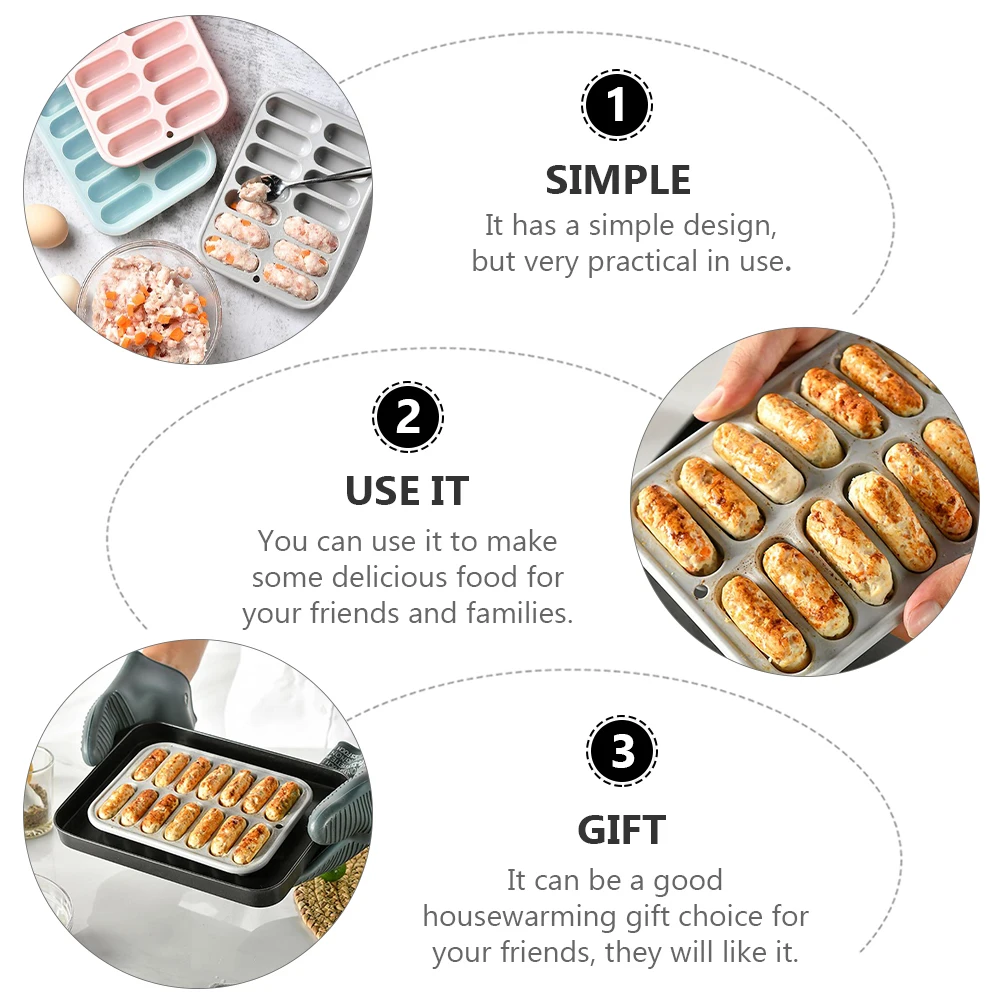 1

SIMPLE

It has a simple design, but very practical in use.

2

USE IT

You can use it to make some delicious food for your friends and families.

3

GIFT

It can be a good housewarming gift choice for your friends, they will like it.