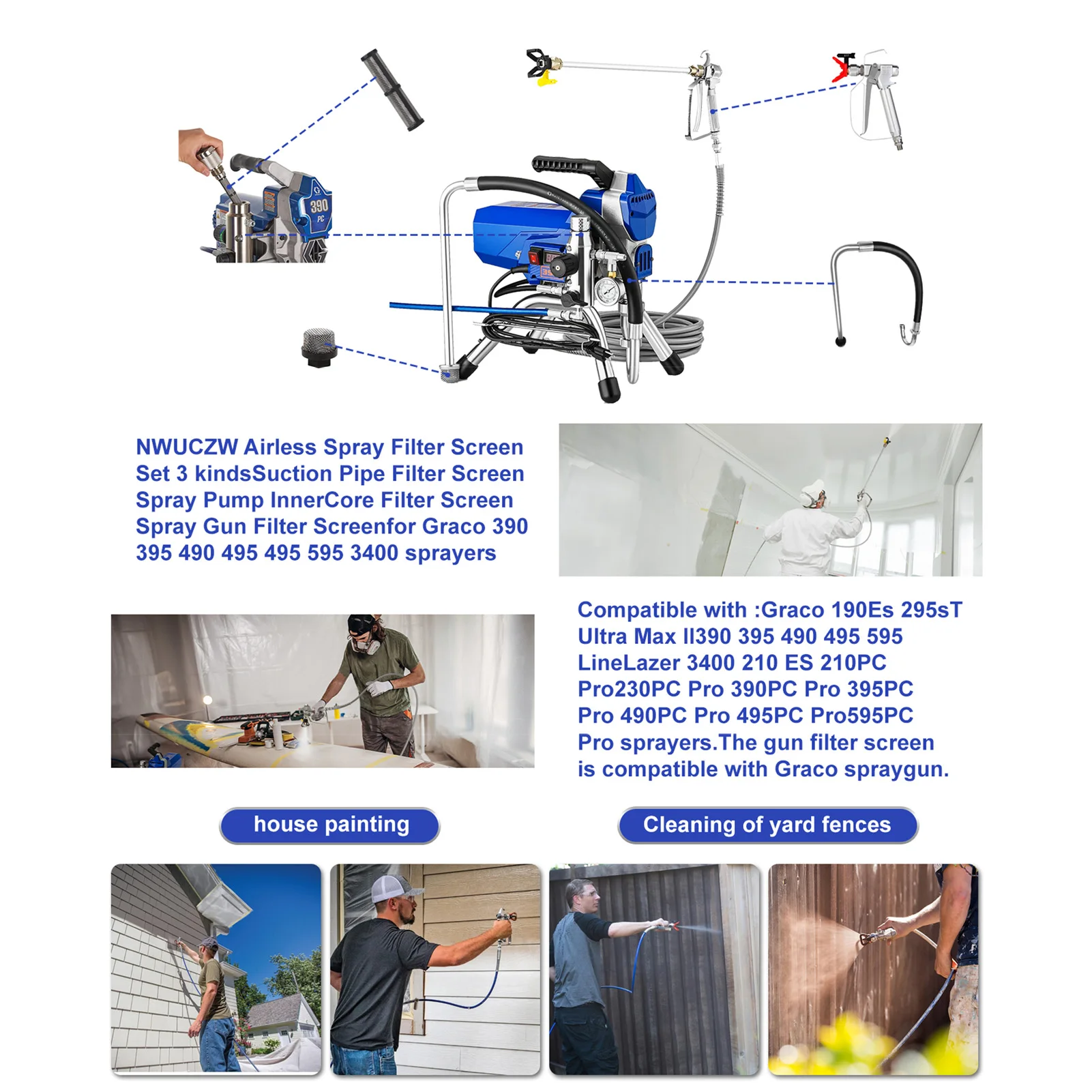 390
PC

NWUCZW Airless Spray Filter Screen Set 3 kindsSuction Pipe Filter Screen Spray Pump InnerCore Filter Screen Spray Gun Filter Screenfor Graco 390 395 490 495 495 595 3400 sprayers

Compatible with :Graco 190Es 295sT Ultra Max II390 395 490 495 595 LineLazer 3400 210 ES 210PC Pro230PC Pro 390PC Pro 395PC Pro 490PC Pro 495PC Pro595PC Pro sprayers.The gun filter screen is compatible with Graco spraygun.

house painting

Cleaning of yard fences