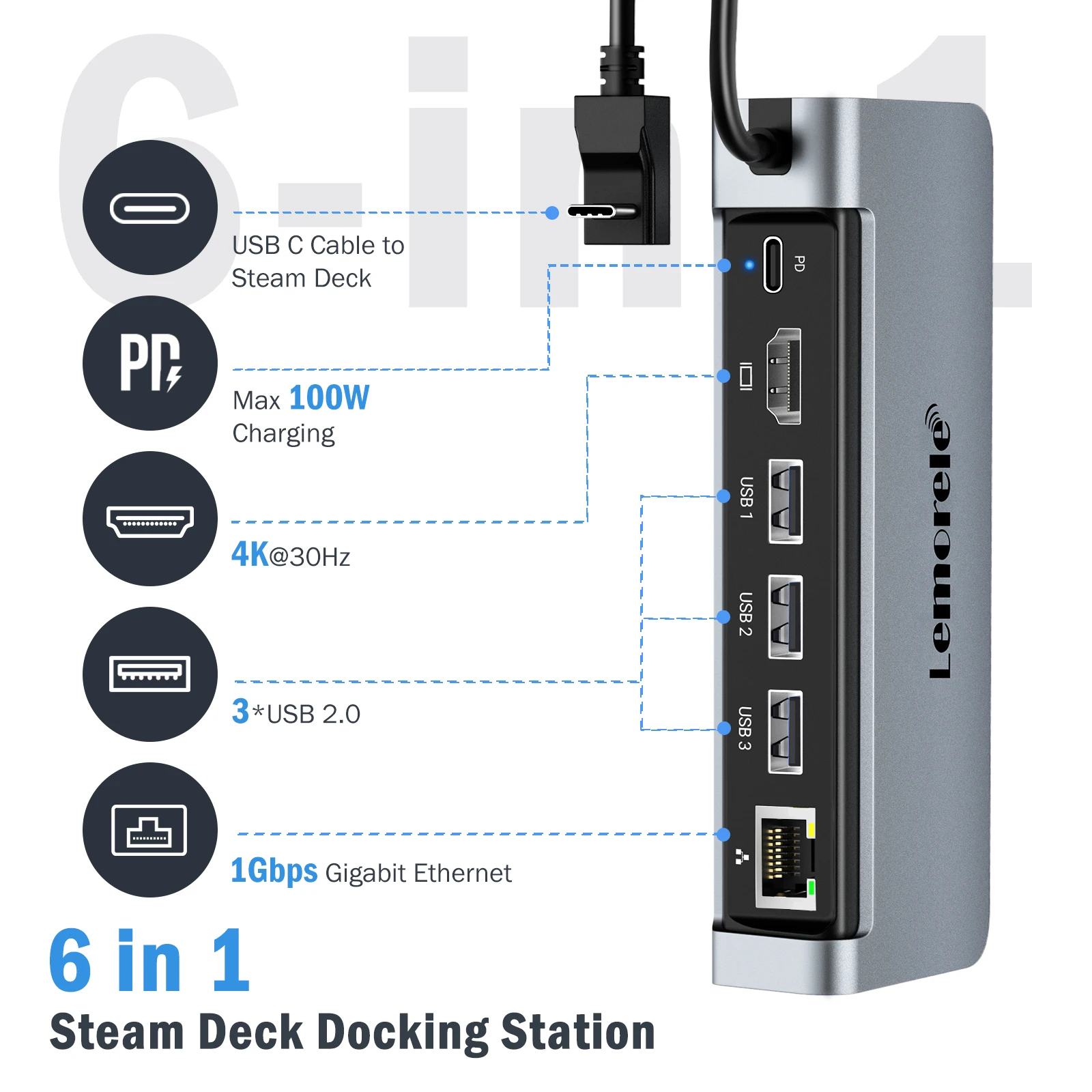 6-in-1

USB C Cable to Steam Deck

PD

Max 100W Charging

4K@30Hz

3*USB 2.0

1Gbps Gigabit Ethernet

PD

USB 1

USB 2

USB 3

Lemorele

6 in 1

Steam Deck Docking Station