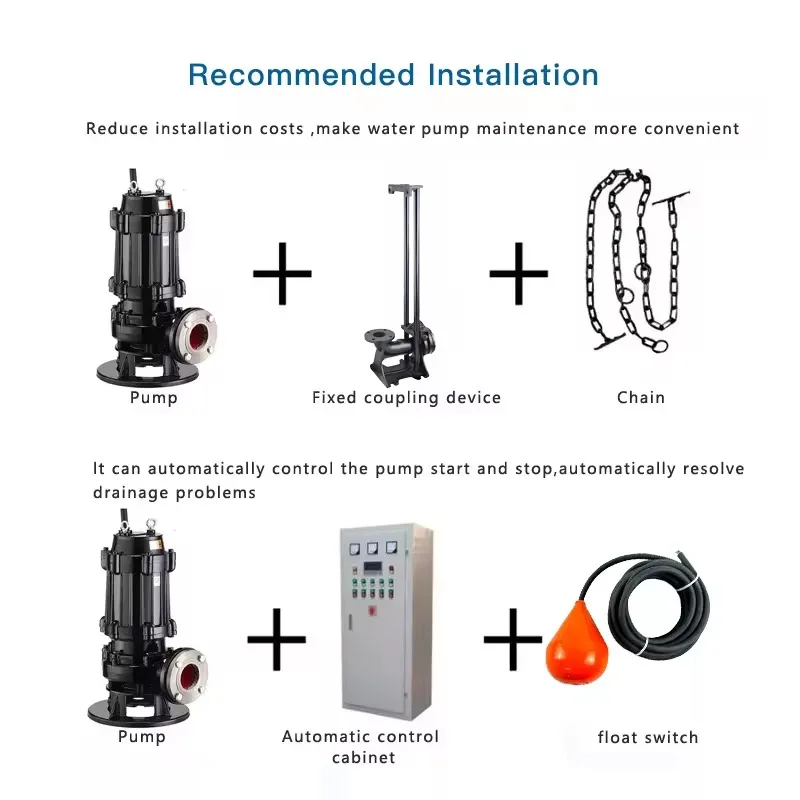 Recommended Installation

Reduce installation costs ,make water pump maintenance more convenient

Pump

+

Fixed coupling device

+

Chain

It can automatically control the pump start and stop,automatically resolve drainage problems

Pump

+

Automatic control cabinet

+

float switch