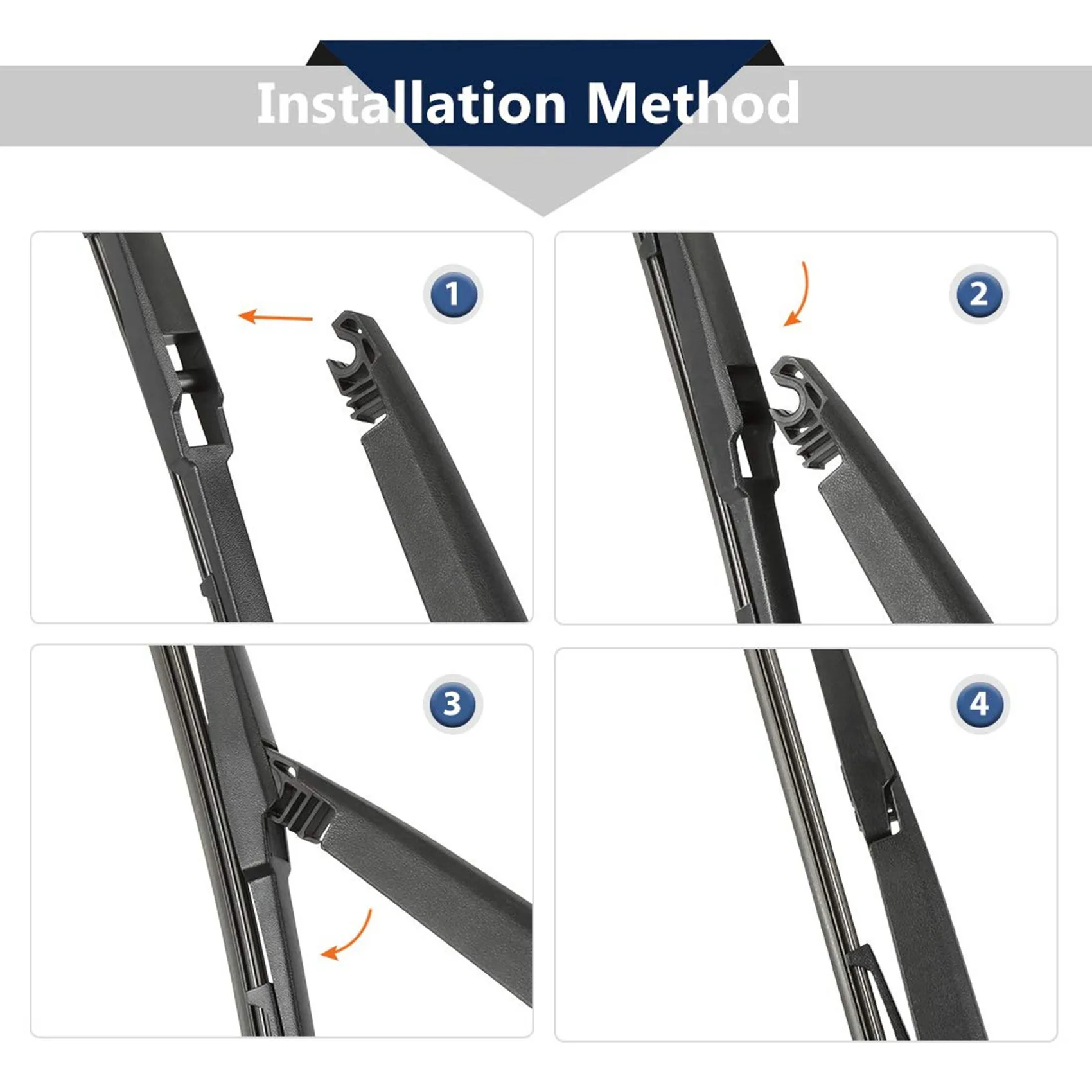 Installation Method

1

2

3

4