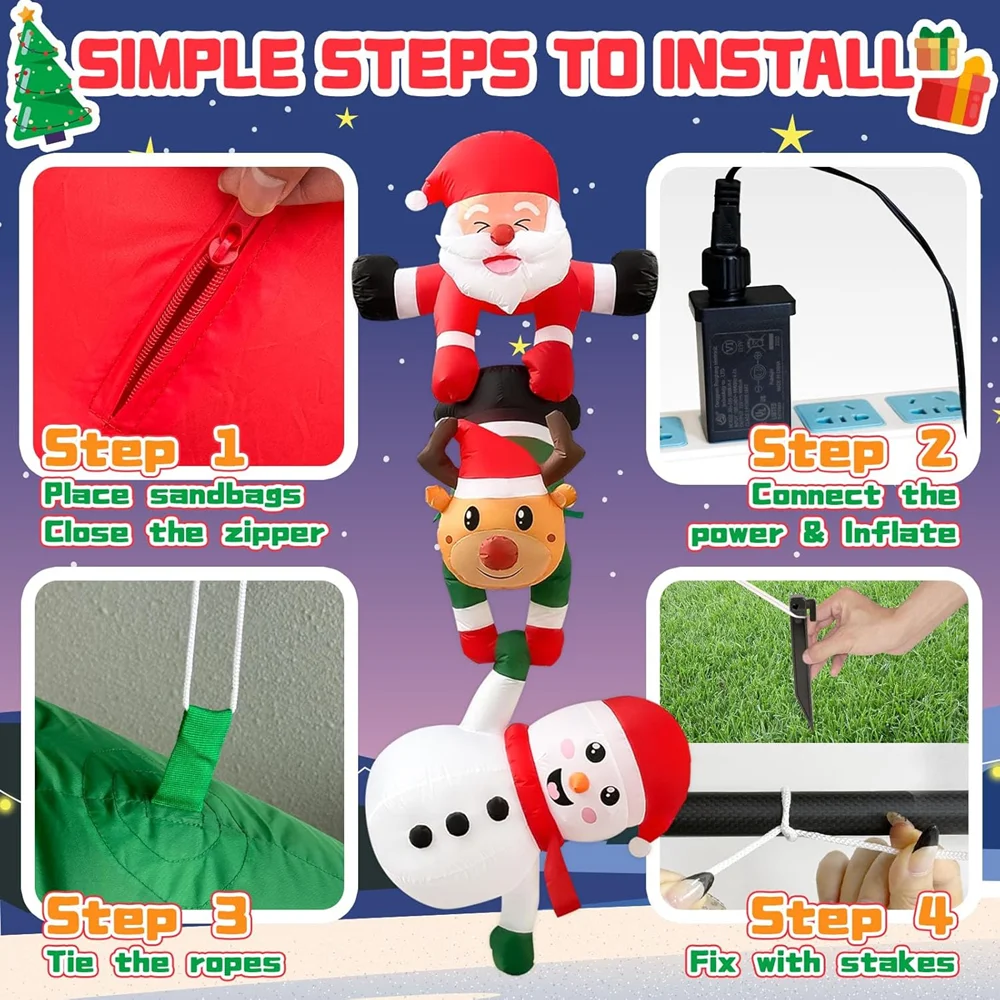 SIMPLE STEPS TO INSTALL

Step 1
Place sandbags
Close the zipper

Step 2
Connect the
power & Inflate

Step 3
Tie the ropes

Step 4
Fix with stakes