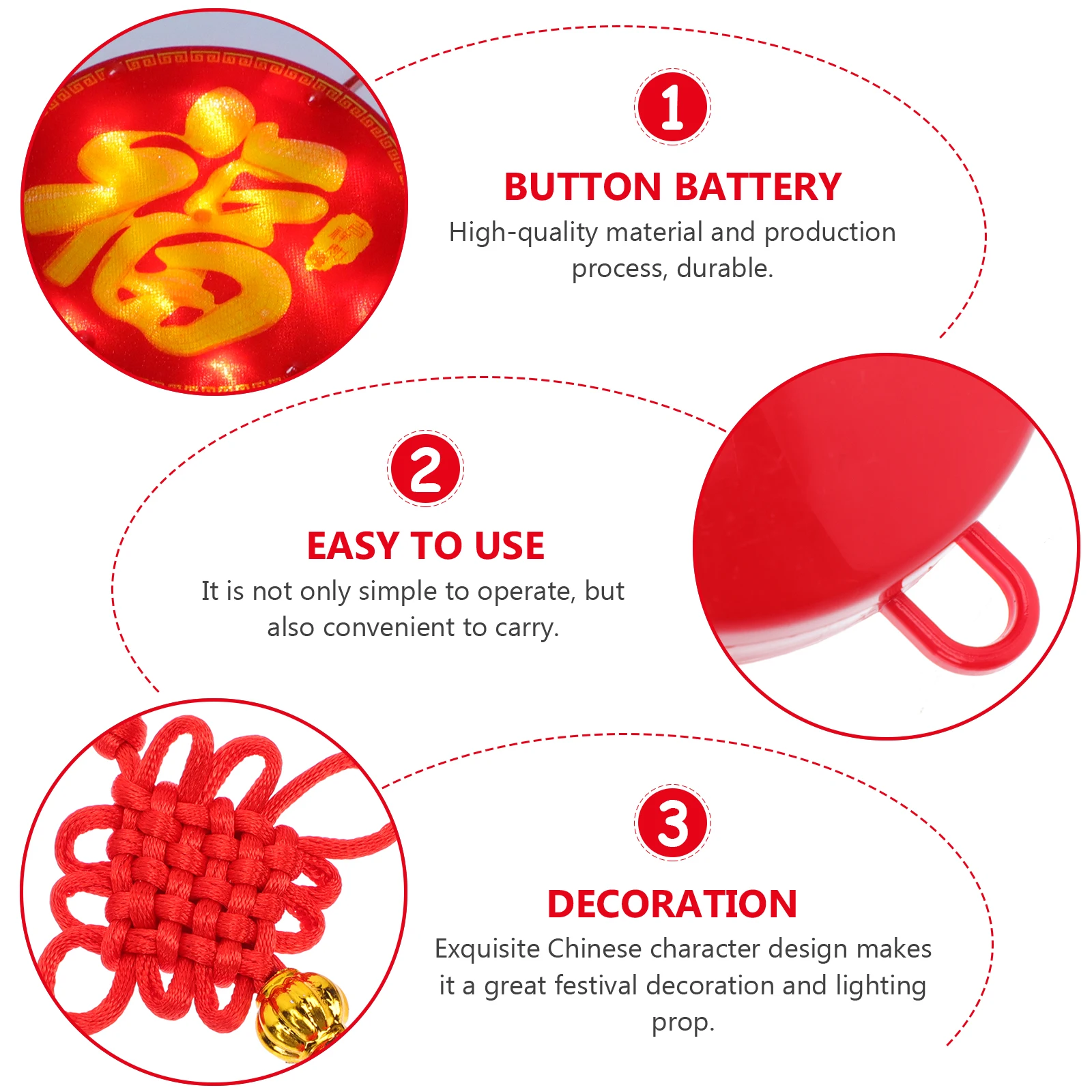 福

1

BUTTON BATTERY

High-quality material and production process, durable.

2

EASY TO USE

It is not only simple to operate, but also convenient to carry.

3

DECORATION

Exquisite Chinese character design makes it a great festival decoration and lighting prop.