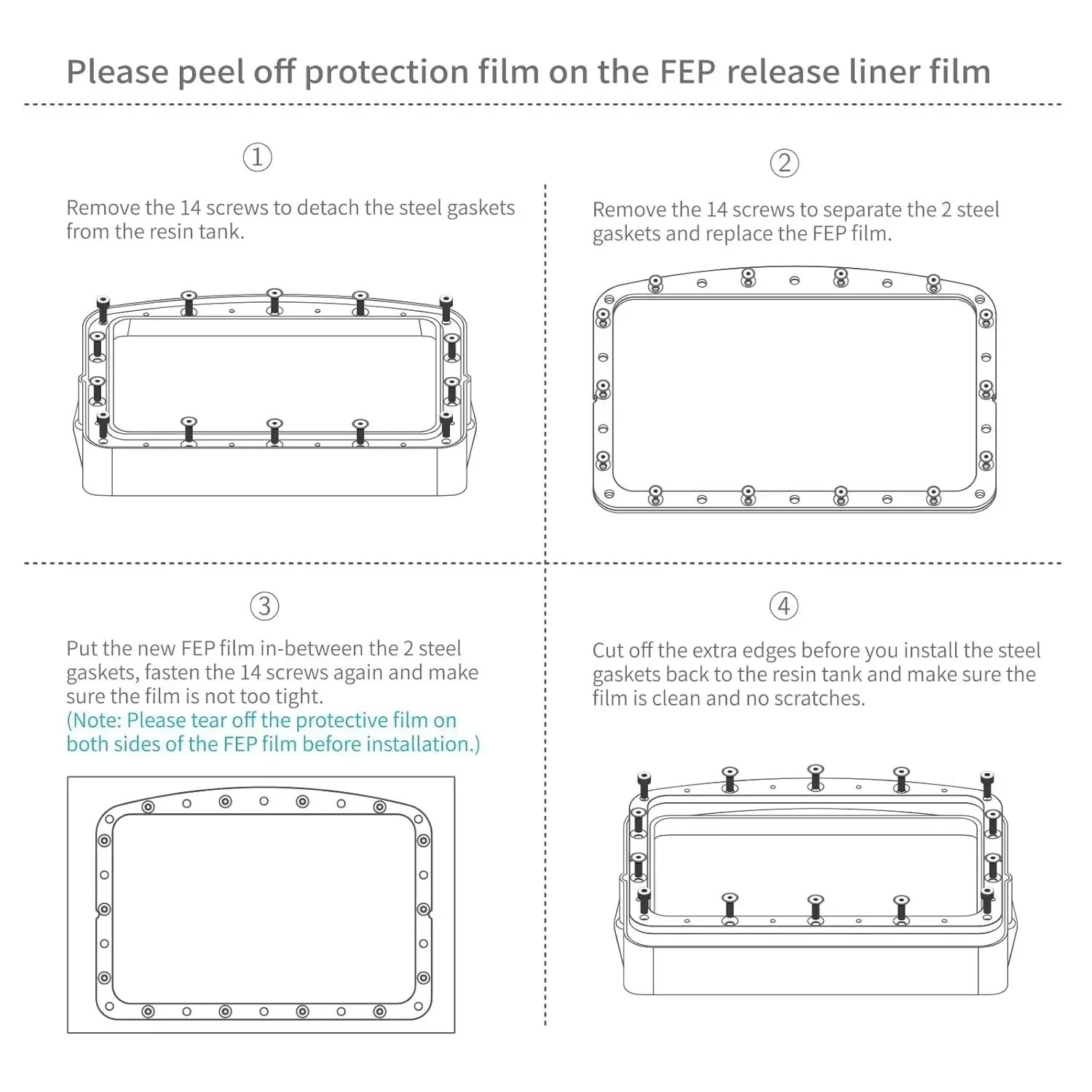 Please peel off protection film on the FEP release liner film

①

Remove the 14 screws to detach the steel gaskets from the resin tank.

②

Remove the 14 screws to separate the 2 steel gaskets and replace the FEP film.

③

Put the new FEP film in-between the 2 steel gaskets, fasten the 14 screws again and make sure the film is not too tight.
(Note: Please tear off the protective film on both sides of the FEP film before installation.)

④

Cut off the extra edges before you install the steel gaskets back to the resin tank and make sure the film is clean and no scratches.